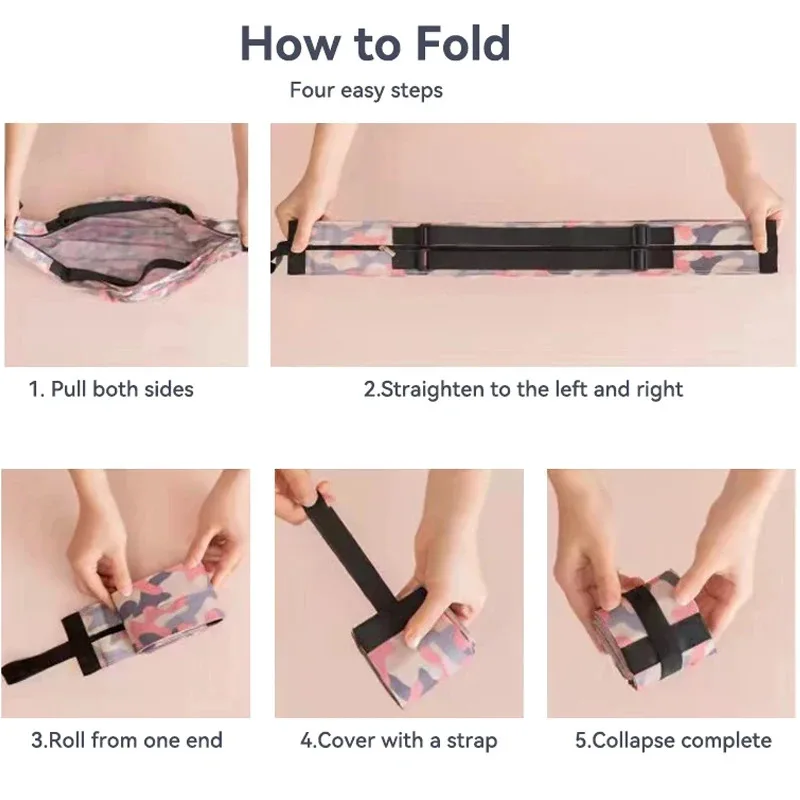 How to Fold

Four easy steps

1. Pull both sides

2.Straighten to the left and right

3.Roll from one end

4.Cover with a strap

5.Collapse complete