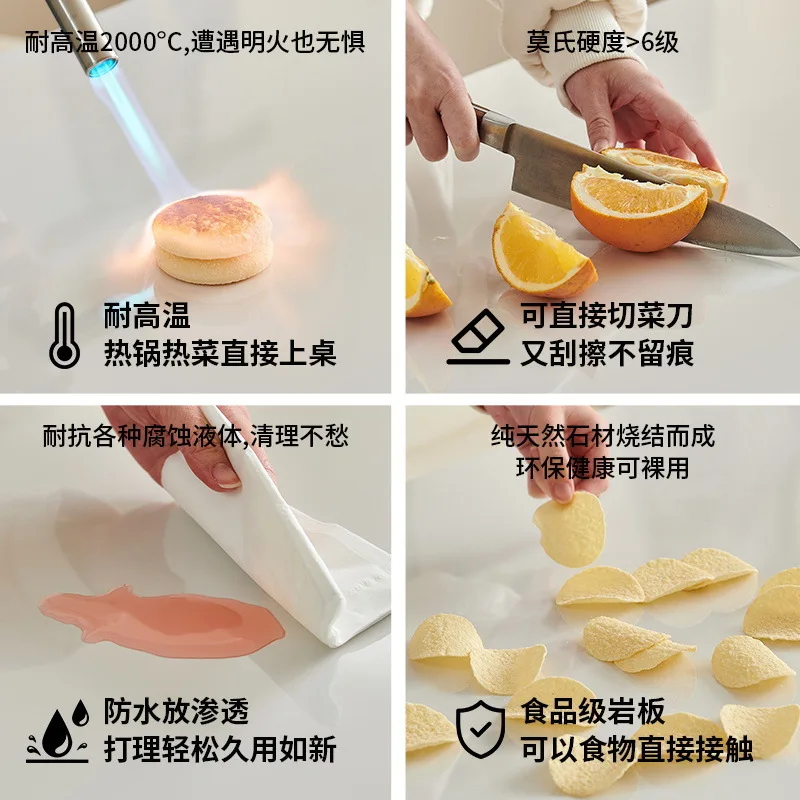 耐高温2000°C,遭遇明火也无惧

耐高温
热锅热菜直接上桌

莫氏硬度>6级

可直接切菜刀
又刮擦不留痕

耐抗各种腐蚀液体,清理不愁

防水放渗透
打理轻松久用如新

纯天然石材烧结而成
环保健康可裸用

食品级岩板
可以食物直接接触