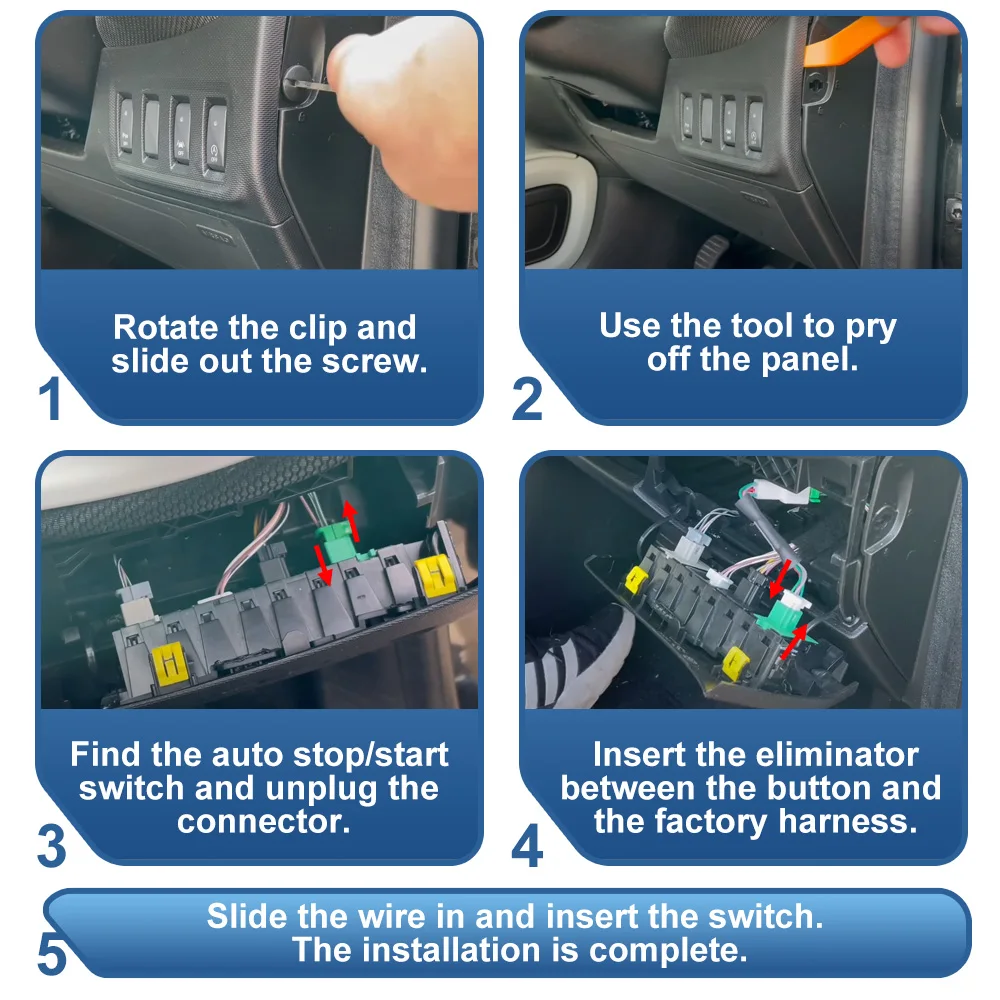 Rotate the clip and slide out the screw.

1

Use the tool to pry off the panel.

2

Find the auto stop/start switch and unplug the connector.

3

Insert the eliminator between the button and the factory harness.

4

Slide the wire in and insert the switch. The installation is complete.

5