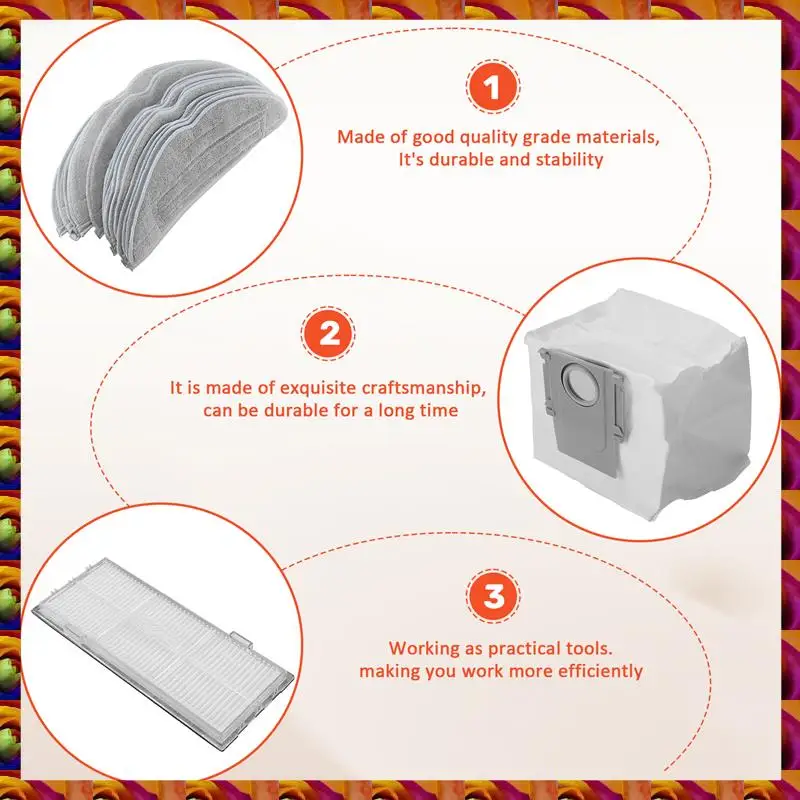 1

Made of good quality grade materials, It's durable and stability

2

It is made of exquisite craftsmanship, can be durable for a long time

3

Working as practical tools. making you work more efficiently