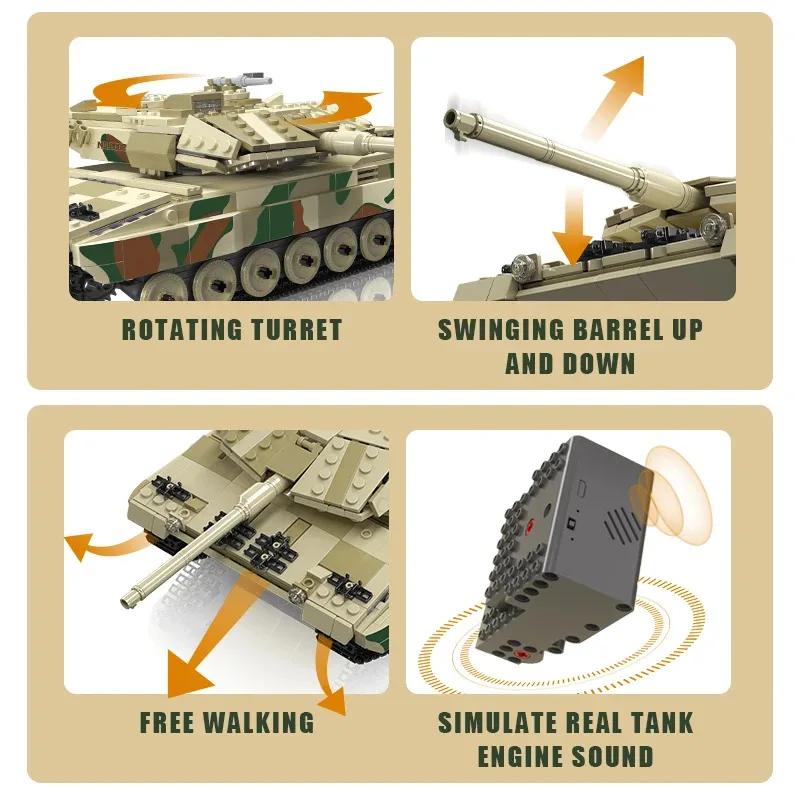 ROTATING TURRET

SWINGING BARREL UP AND DOWN

FREE WALKING

SIMULATE REAL TANK ENGINE SOUND