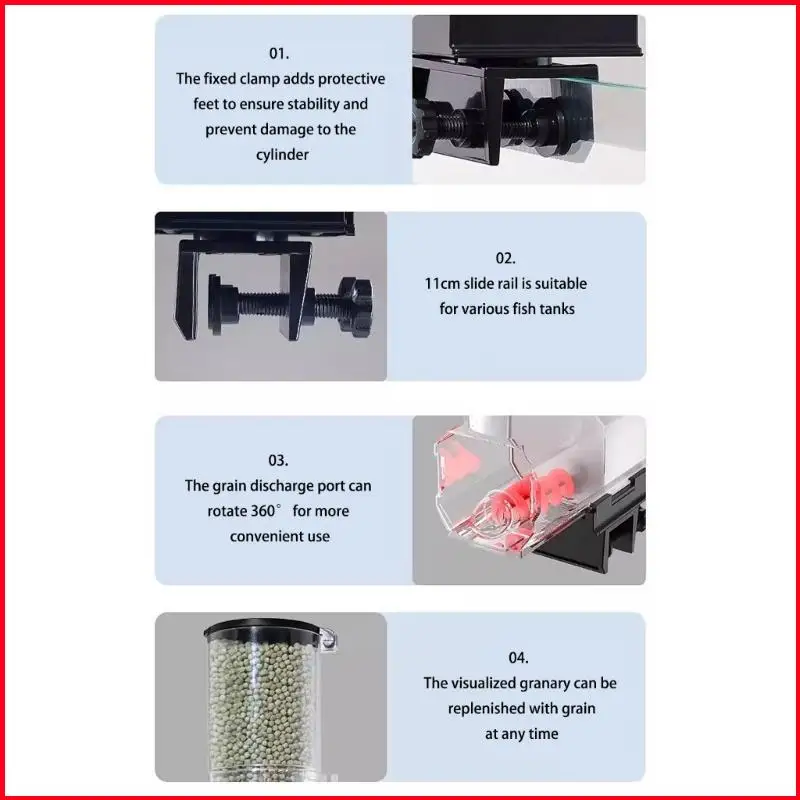 01.
The fixed clamp adds protective feet to ensure stability and prevent damage to the cylinder

02.
11cm slide rail is suitable for various fish tanks

03.
The grain discharge port can rotate 360° for more convenient use

04.
The visualized granary can be replenished with grain at any time