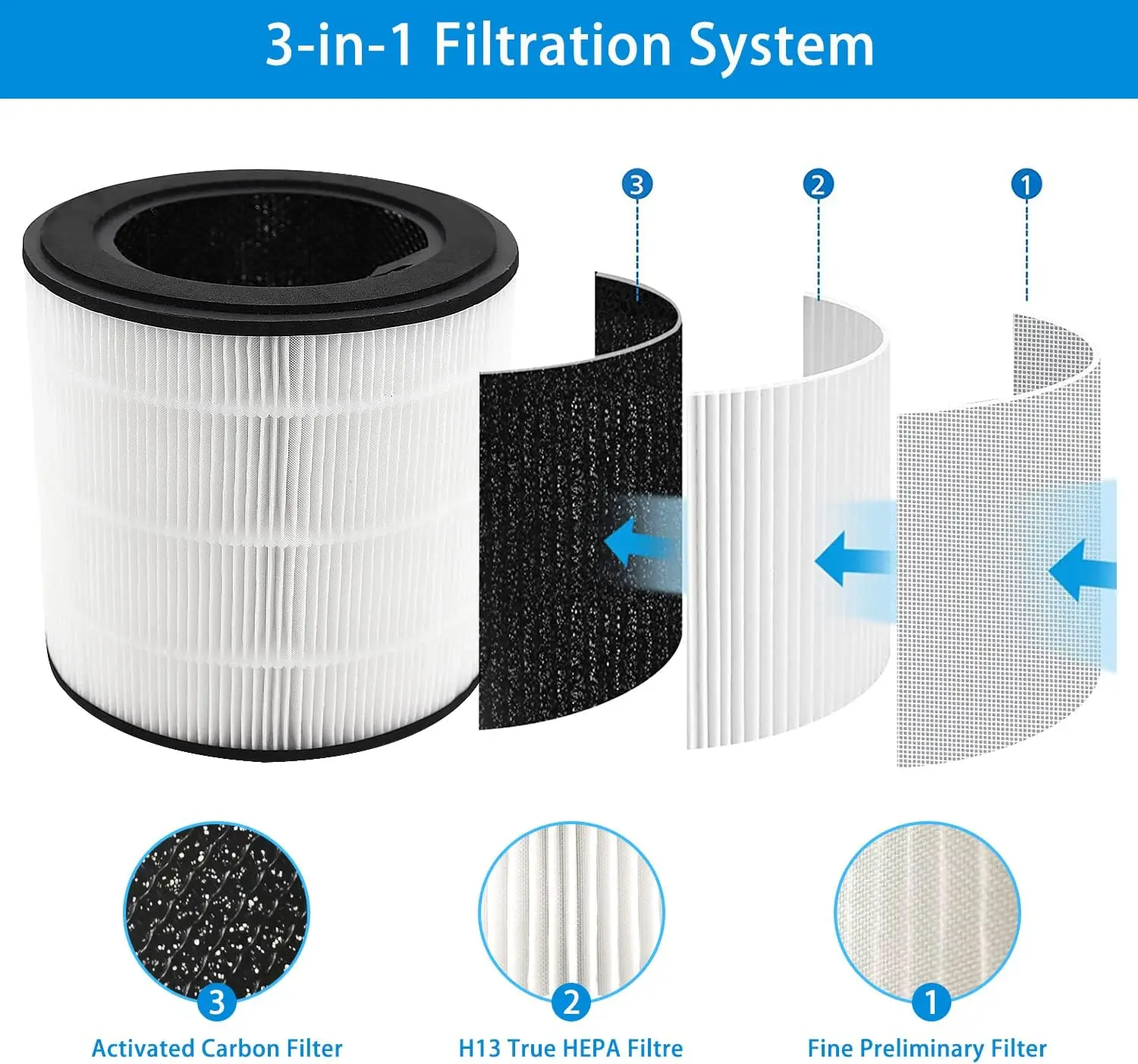 3-in-1 Filtration System

3

2

1

3

Activated Carbon Filter

2

H13 True HEPA Filtre

1

Fine Preliminary Filter