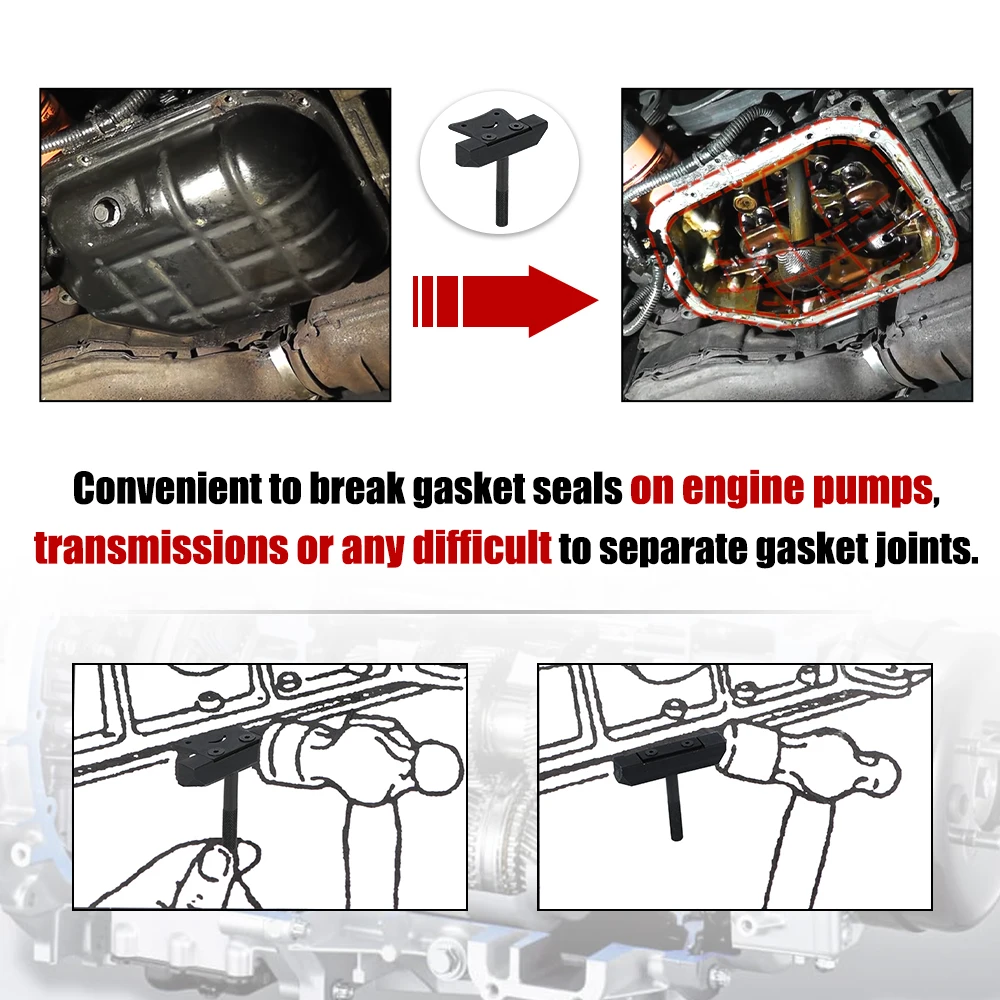 Convenient to break gasket seals on engine pumps, transmissions or any difficult to separate gasket joints.