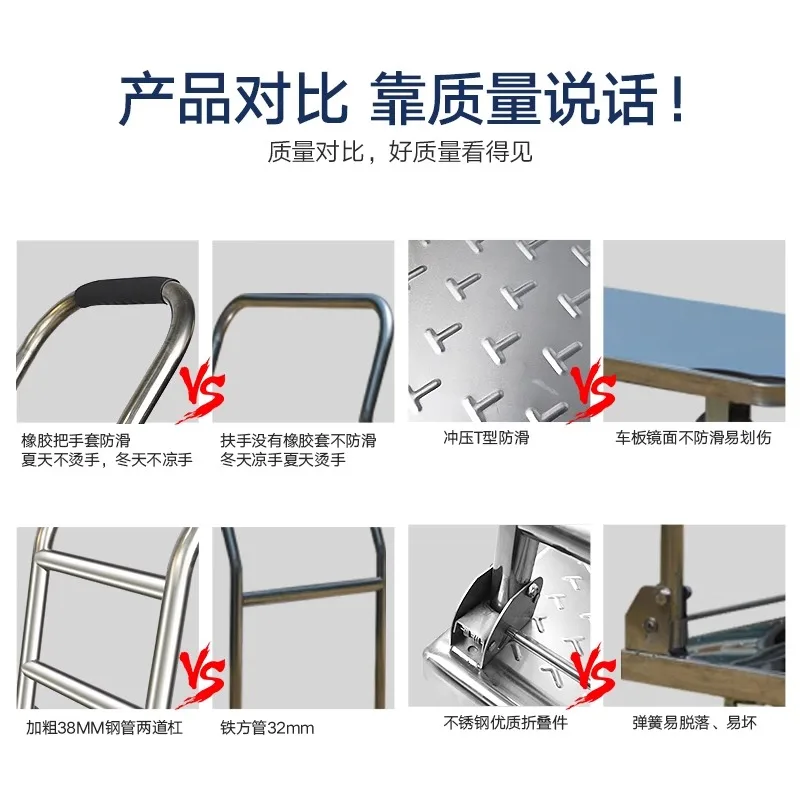 产品对比 靠质量说话！
质量对比，好质量看得见

VS

橡胶把手套防滑
夏天不烫手，冬天不凉手

扶手没有橡胶套不防滑
冬天凉手夏天烫手

VS

冲压T型防滑

车板镜面不防滑易划伤

VS

加粗38MM钢管两道杠

铁方管32mm

VS

不锈钢优质折叠件

弹簧易脱落、易坏