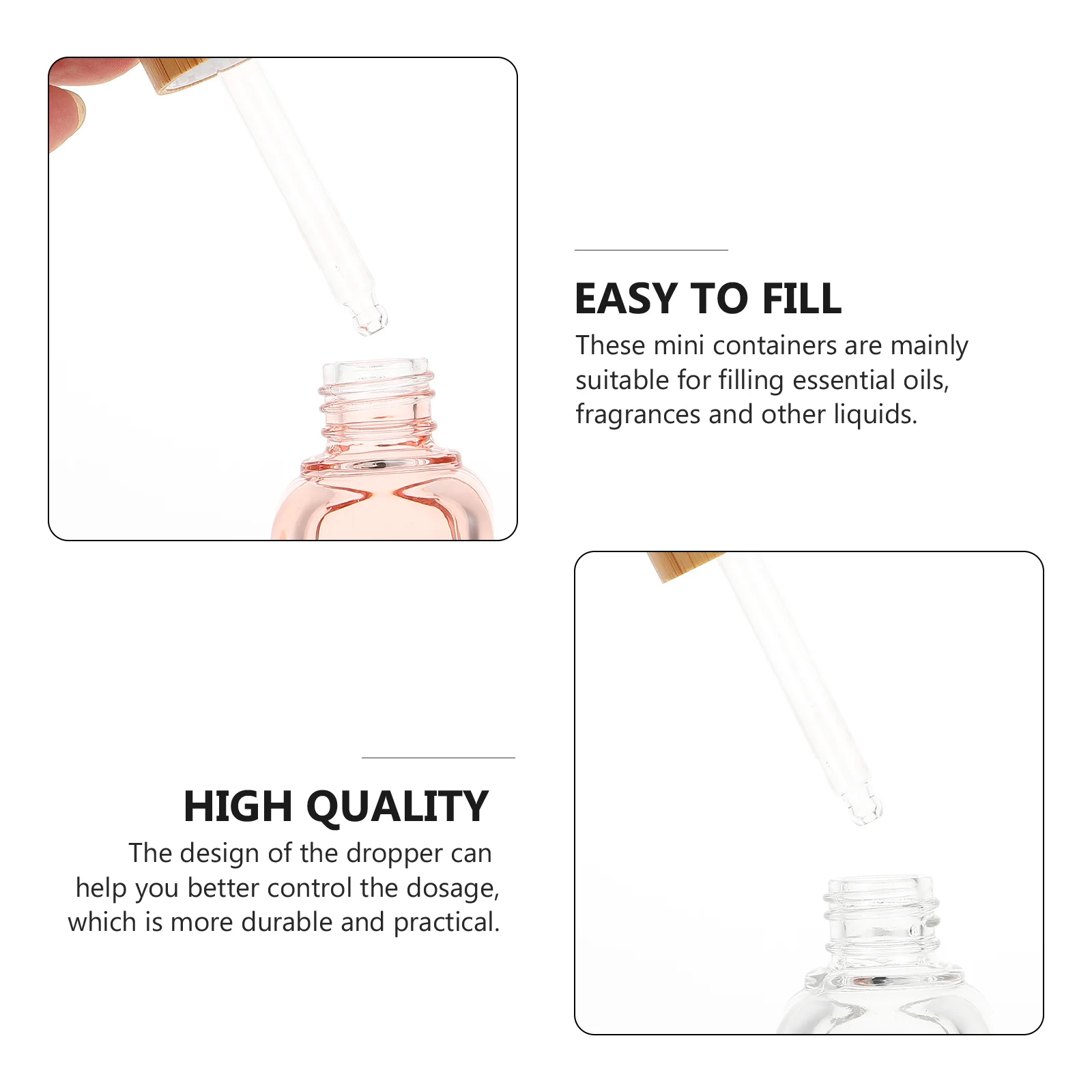 EASY TO FILL
These mini containers are mainly suitable for filling essential oils, fragrances and other liquids.

HIGH QUALITY
The design of the dropper can help you better control the dosage, which is more durable and practical.