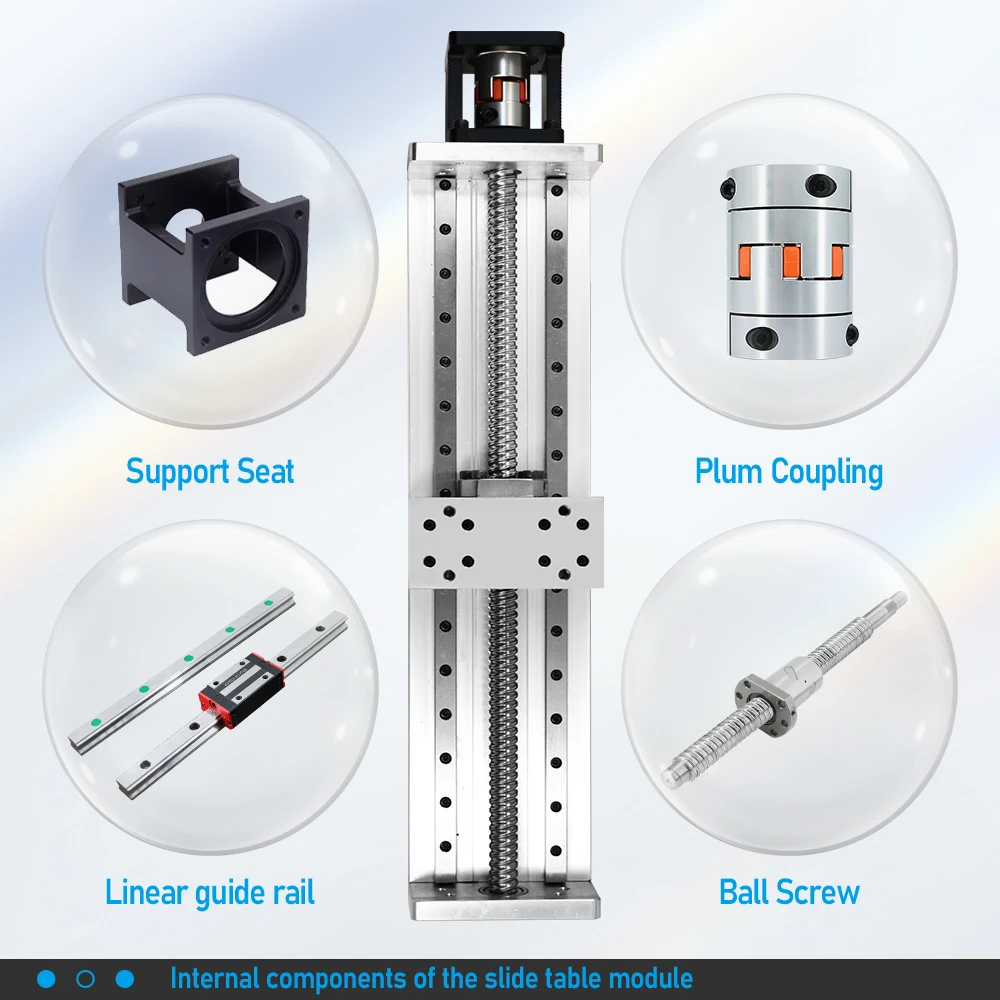 Support Seat

Plum Coupling

Linear guide rail

Ball Screw

Internal components of the slide table module