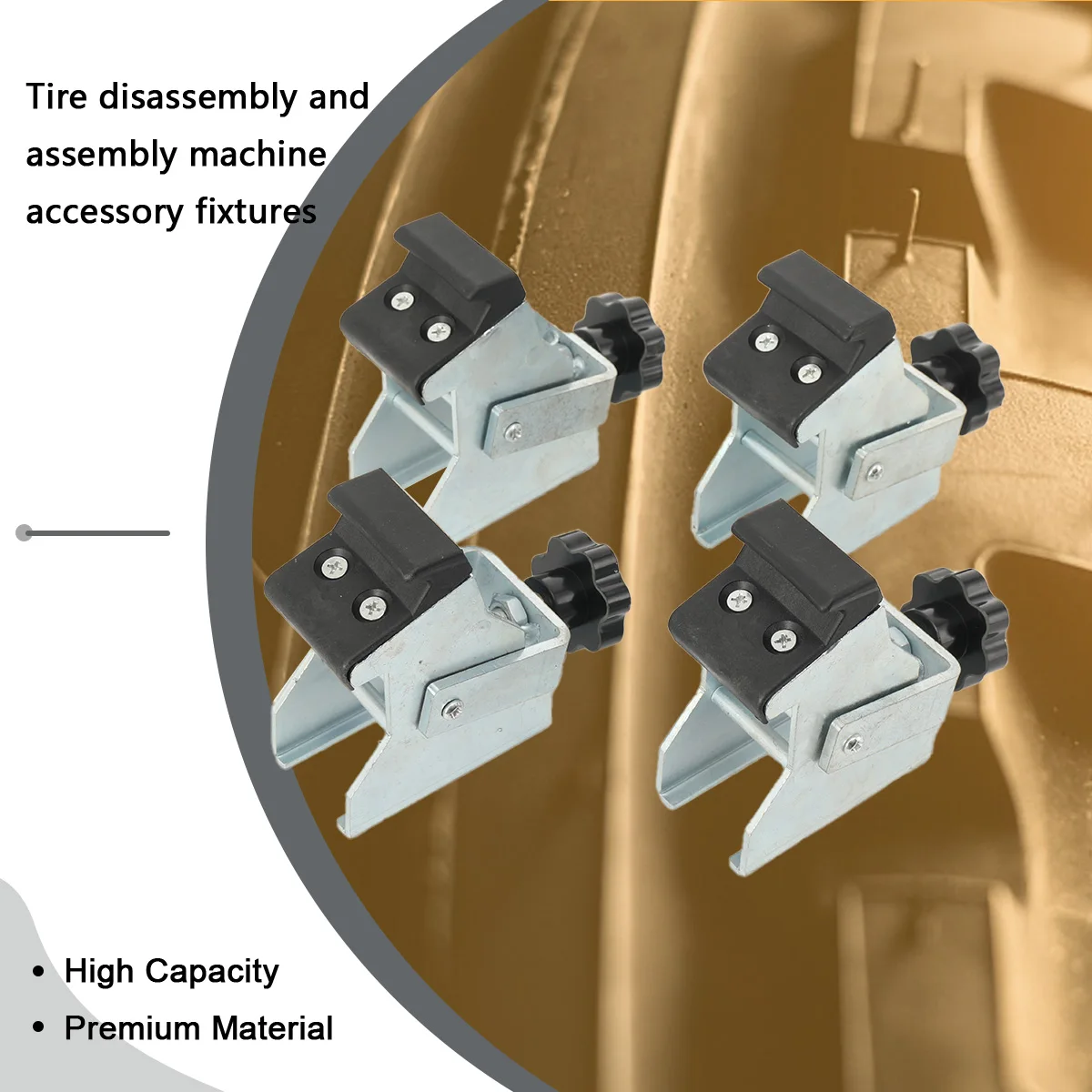 Tire disassembly and assembly machine accessory fixtures

• High Capacity
• Premium Material