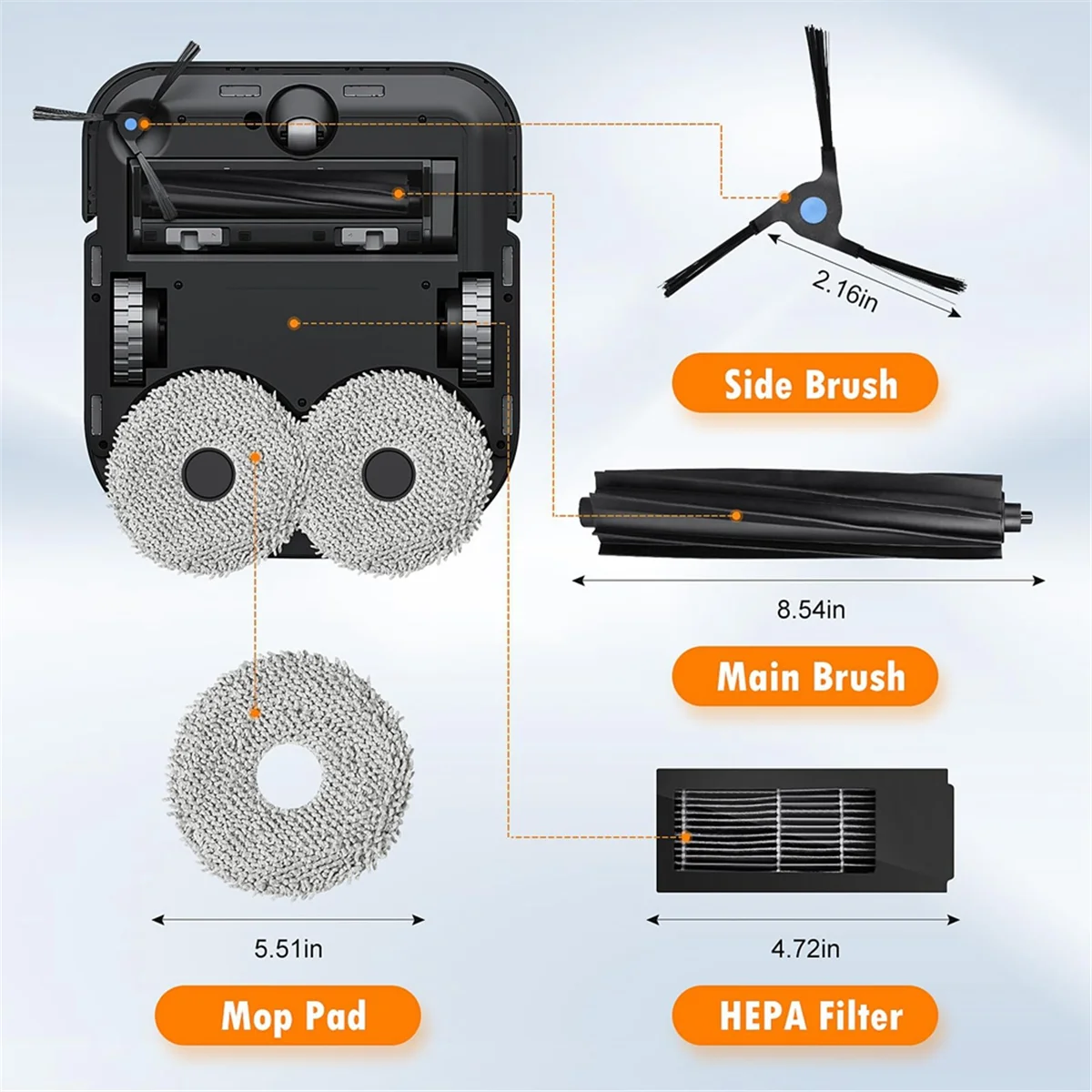 2.16in

Side Brush

8.54in

Main Brush

5.51in

Mop Pad

4.72in

HEPA Filter