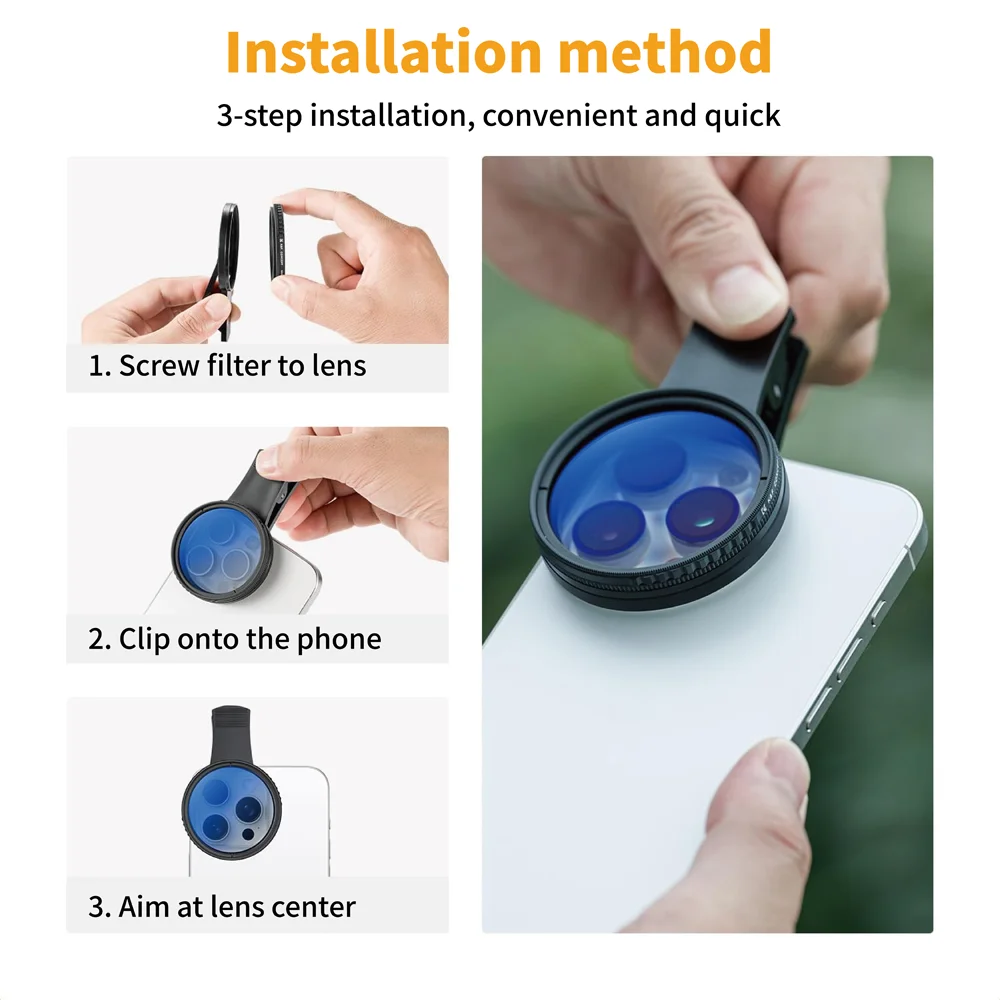 Installation method

3-step installation, convenient and quick

1. Screw filter to lens

2. Clip onto the phone

3. Aim at lens center