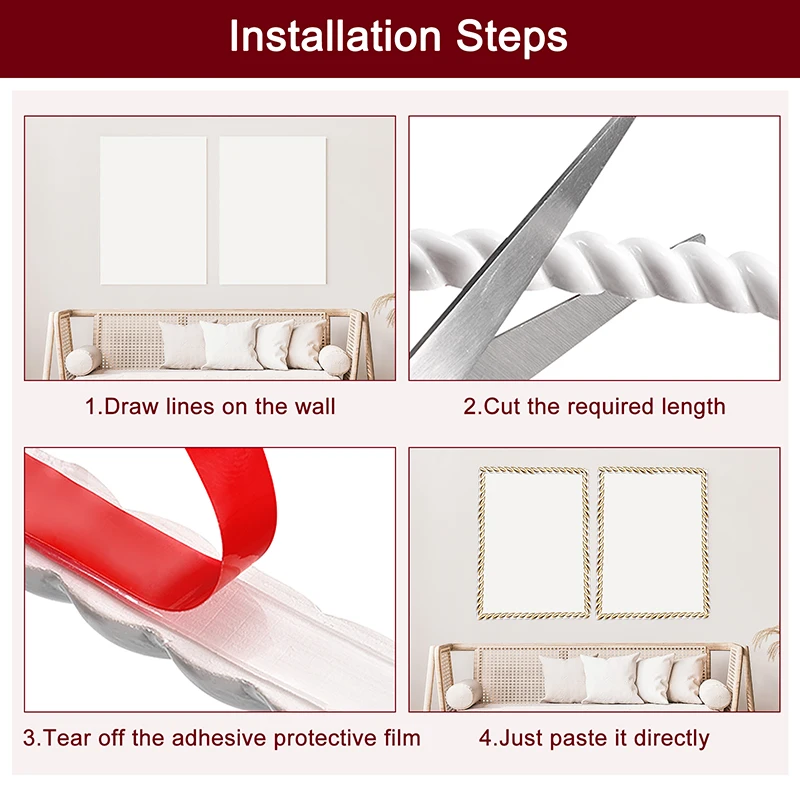 Installation Steps

1.Draw lines on the wall

2.Cut the required length

3.Tear off the adhesive protective film

4.Just paste it directly