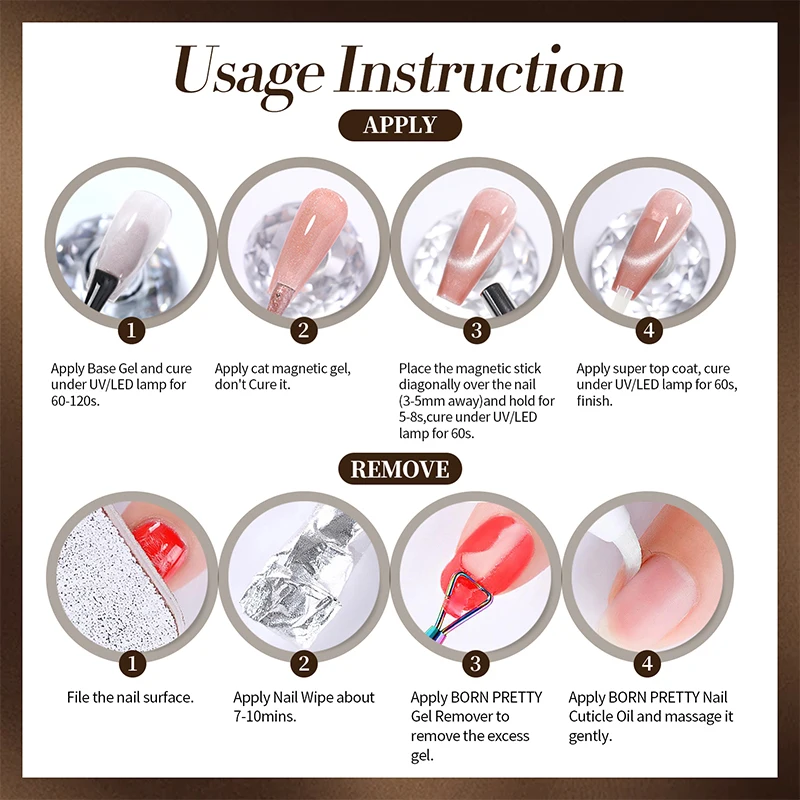 Usage Instruction

APPLY

1

Apply Base Gel and cure under UV/LED lamp for 60-120s.

2

Apply cat magnetic gel, don't Cure it.

3

Place the magnetic stick diagonally over the nail (3-5mm away)and hold for 5-8s,cure under UV/LED lamp for 60s.

4

Apply super top coat, cure under UV/LED lamp for 60s, finish.

REMOVE

1

File the nail surface.

2

Apply Nail Wipe about 7-10mins.

3

Apply BORN PRETTY Gel Remover to remove the excess gel.

4

Apply BORN PRETTY Nail Cuticle Oil and massage it gently.