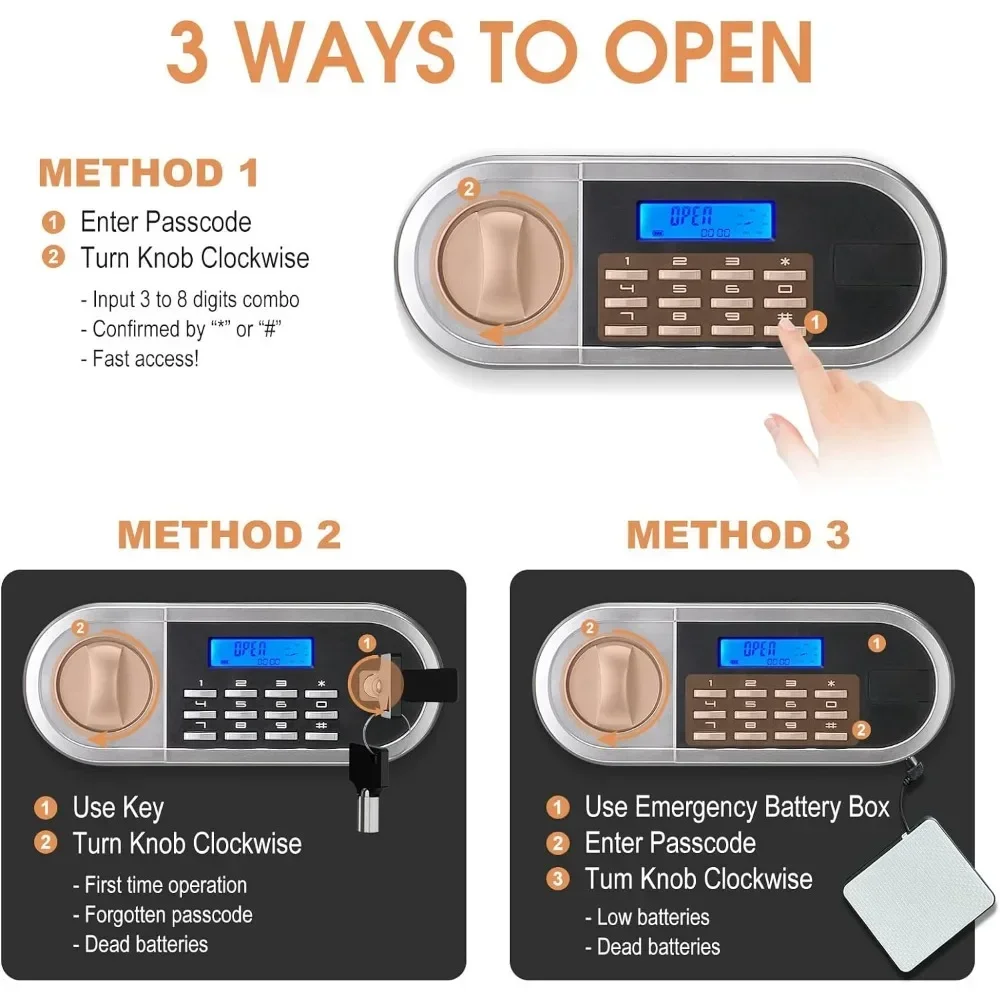 3 WAYS TO OPEN

METHOD 1

1 Enter Passcode
2 Turn Knob Clockwise
- Input 3 to 8 digits combo
- Confirmed by "*" or "#"
- Fast access!

2

OPEN

1 2 3 *
4 5 6 0
7 8 9 #

1

METHOD 2

2

OPEN

1 2 3 *
4 5 6 0
7 8 9 #

1

1 Use Key
2 Turn Knob Clockwise
- First time operation
- Forgotten passcode
- Dead batteries

METHOD 3

OPEN

1 2 3 *
4 5 6 0
7 8 9 #

1
2

1 Use Emergency Battery Box
2 Enter Passcode
3 Tum Knob Clockwise
- Low batteries
- Dead batteries