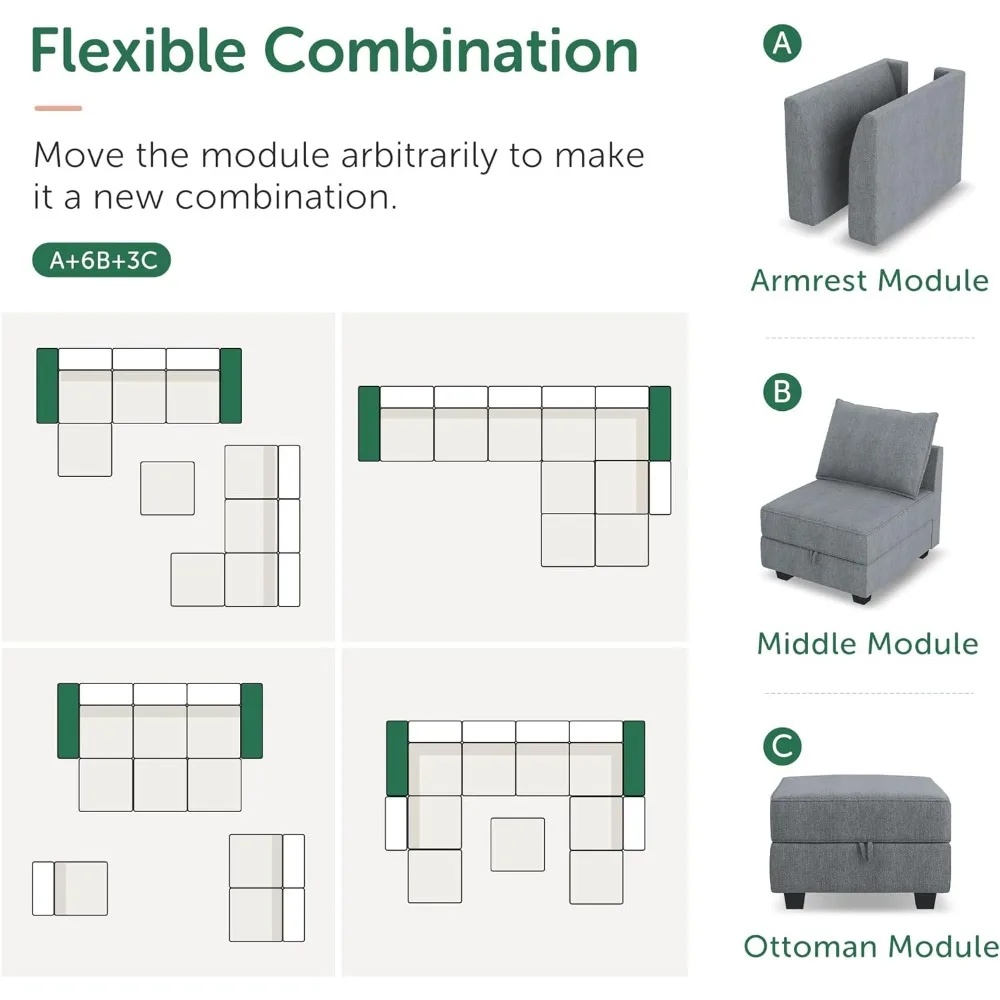 Flexible Combination

Move the module arbitrarily to make it a new combination.

A+6B+3C

A

Armrest Module

B

Middle Module

C

Ottoman Module