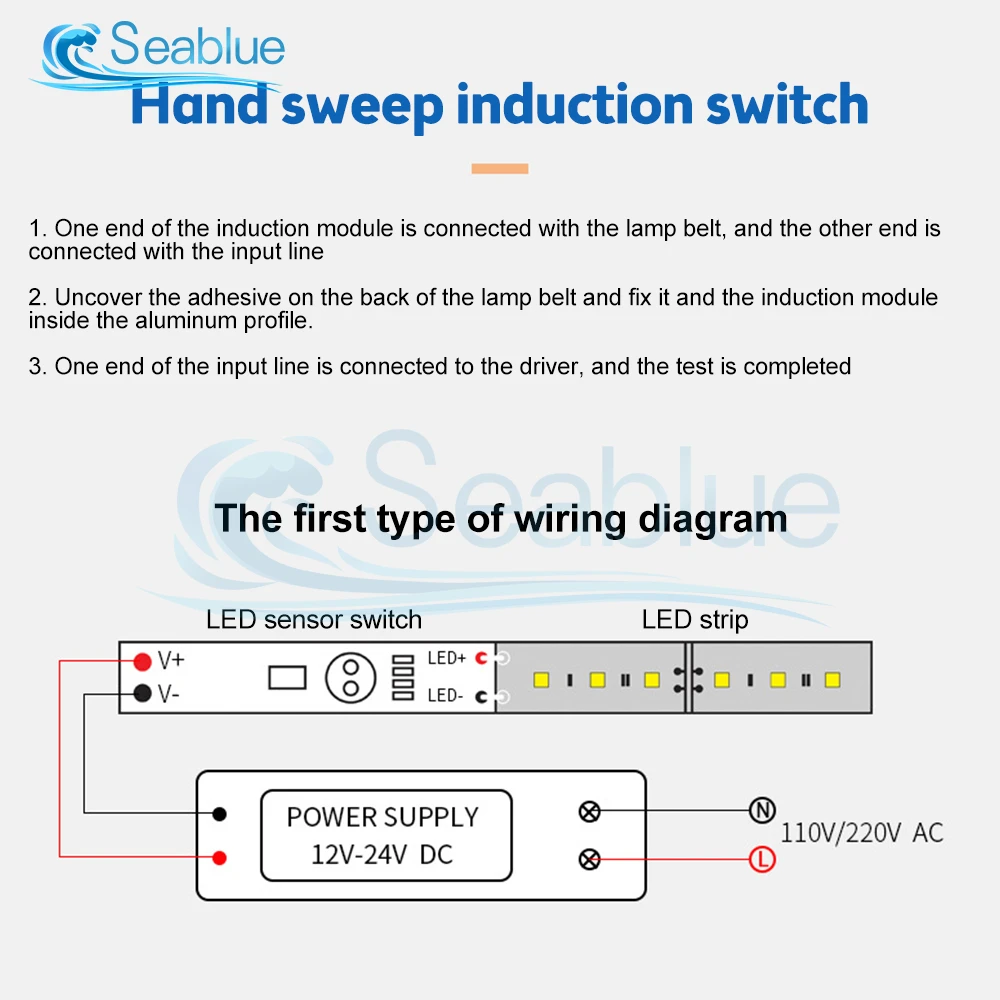 Seablue
Hand sweep induction switch

1. One end of the induction module is connected with the lamp belt, and the other end is connected with the input line

2. Uncover the adhesive on the back of the lamp belt and fix it and the induction module inside the aluminum profile.

3. One end of the input line is connected to the driver, and the test is completed

Seablue

The first type of wiring diagram

LED sensor switch

LED strip

V+

V-

LED+

LED-

POWER SUPPLY
12V-24V DC

N

L

110V/220V AC