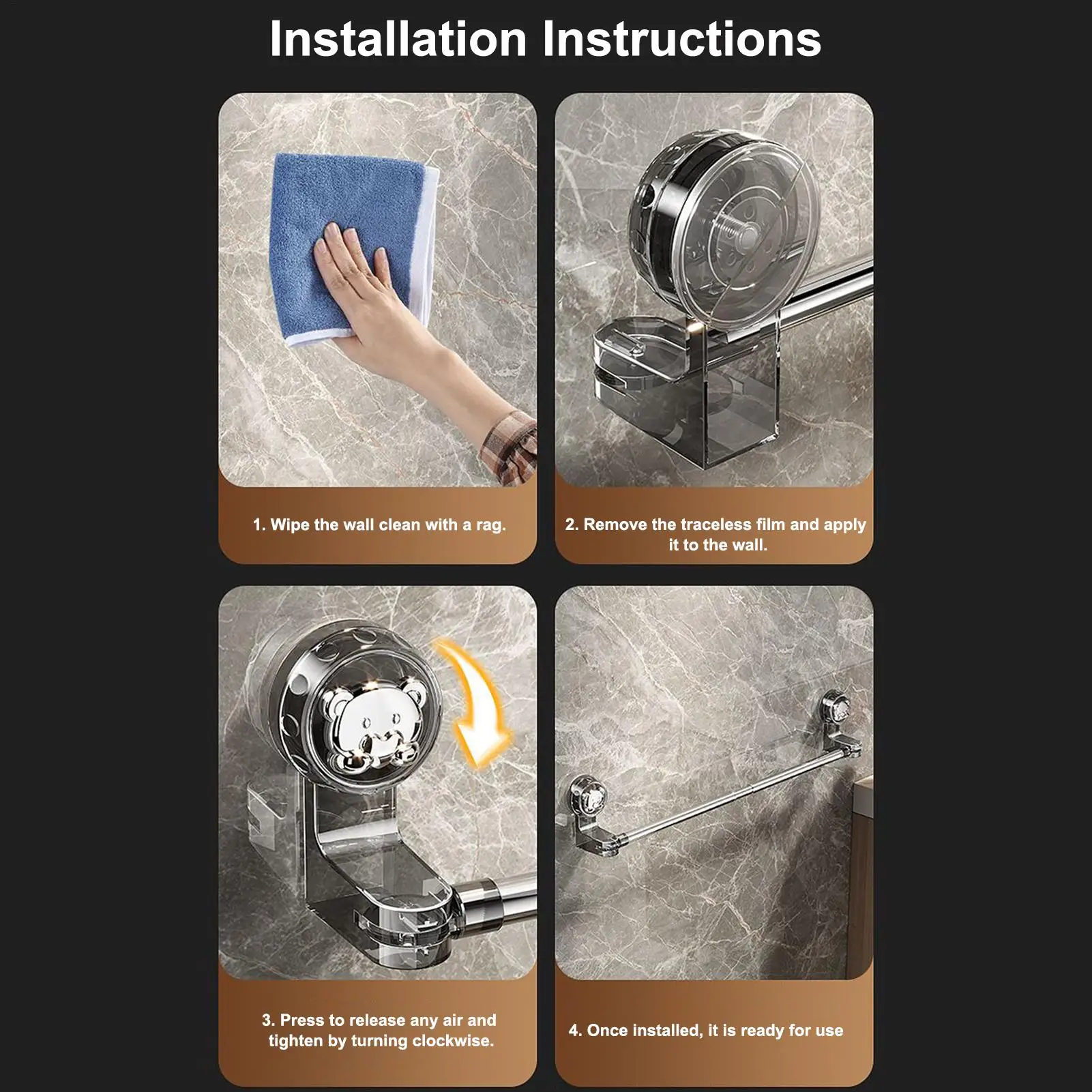 Installation Instructions

1. Wipe the wall clean with a rag.

2. Remove the traceless film and apply it to the wall.

3. Press to release any air and tighten by turning clockwise.

4. Once installed, it is ready for use