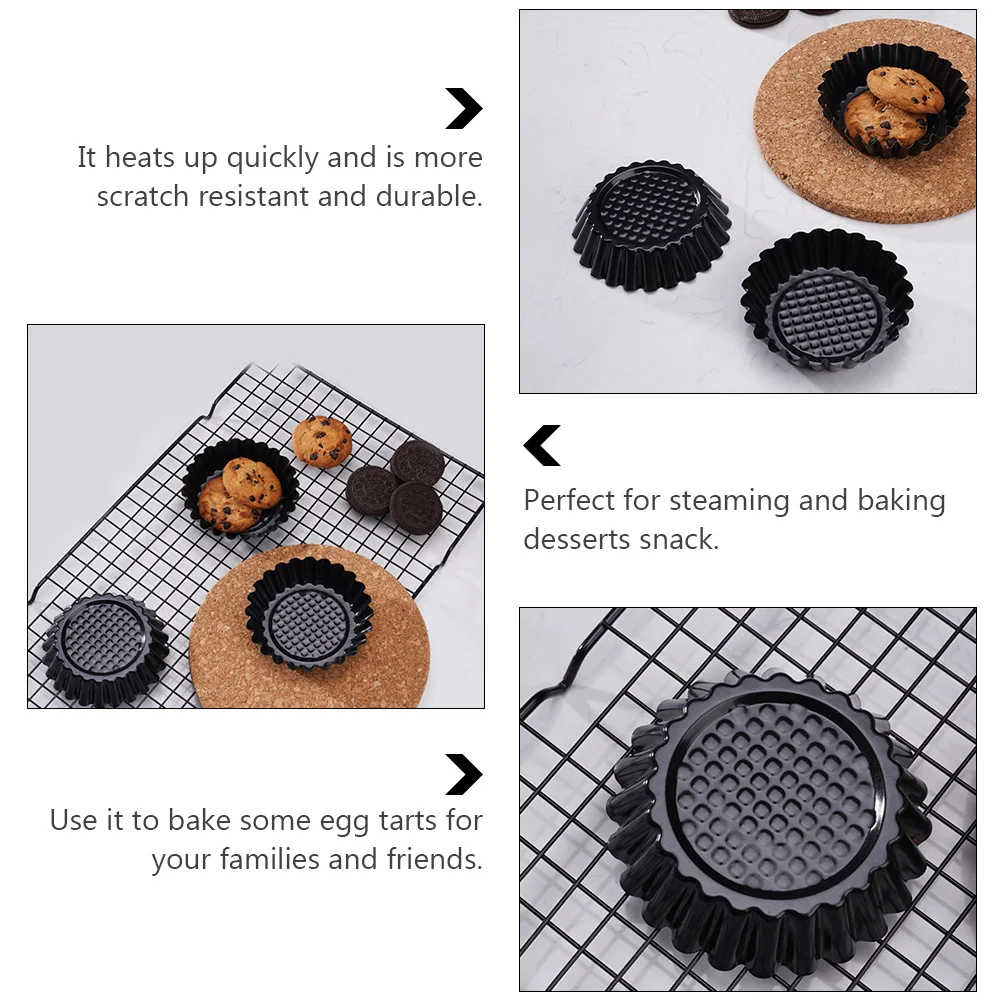 It heats up quickly and is more scratch resistant and durable.

Perfect for steaming and baking desserts snack.

Use it to bake some egg tarts for your families and friends.