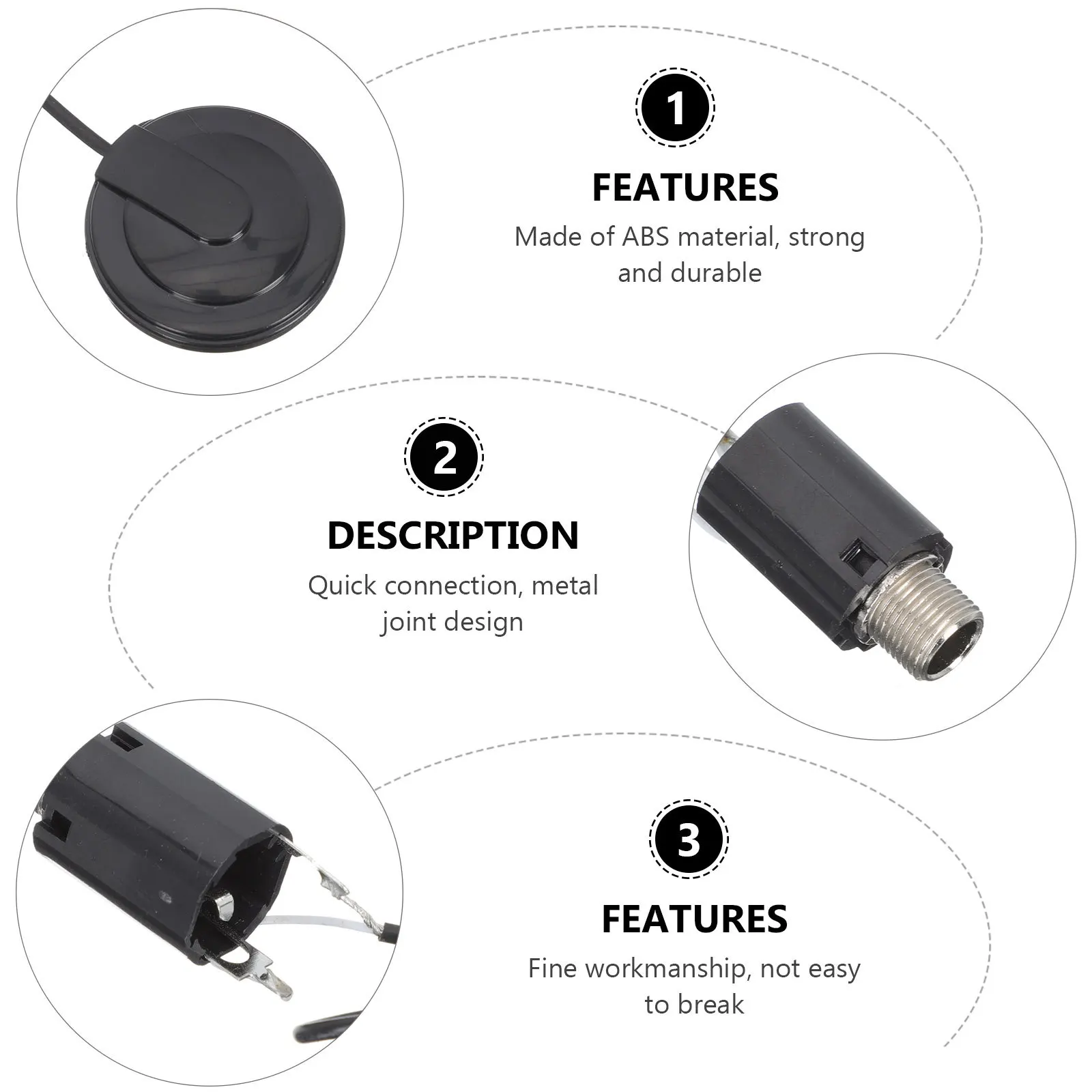 1

FEATURES

Made of ABS material, strong and durable

2

DESCRIPTION

Quick connection, metal joint design

3

FEATURES

Fine workmanship, not easy to break