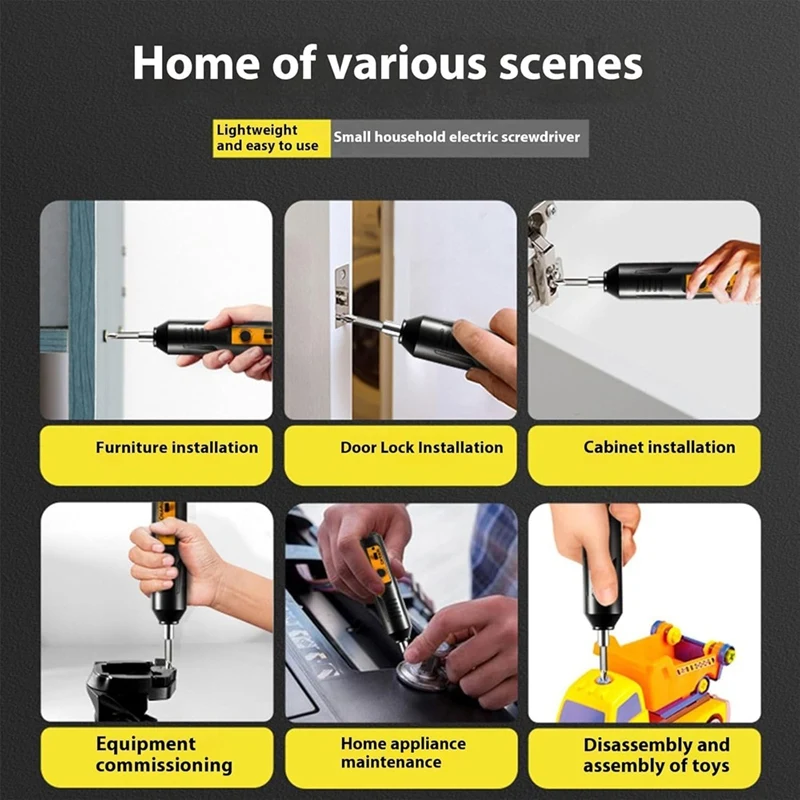 Home of various scenes

Lightweight and easy to use

Small household electric screwdriver

Furniture installation

Door Lock Installation

Cabinet installation

Equipment commissioning

Home appliance maintenance

Disassembly and assembly of toys