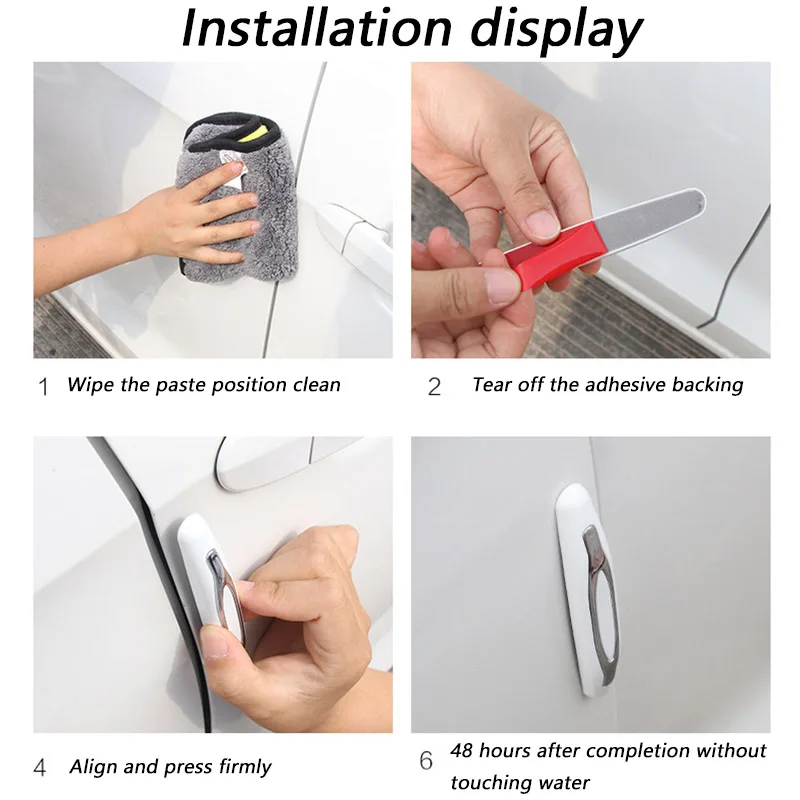 Installation display

1 Wipe the paste position clean

2 Tear off the adhesive backing

4 Align and press firmly

6 48 hours after completion without touching water