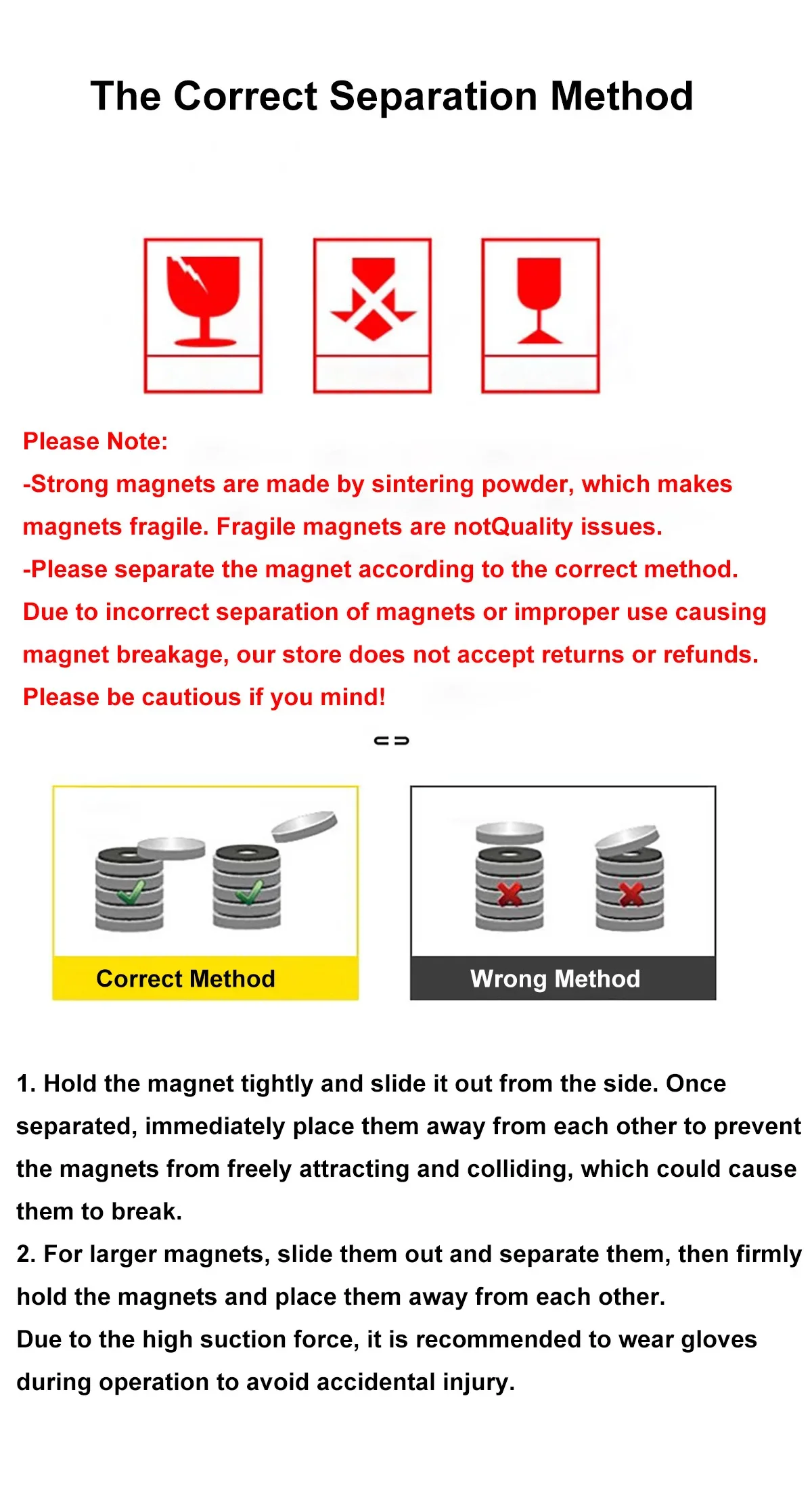 The Correct Separation Method

Please Note:

-Strong magnets are made by sintering powder, which makes magnets fragile. Fragile magnets are notQuality issues.

-Please separate the magnet according to the correct method. Due to incorrect separation of magnets or improper use causing magnet breakage, our store does not accept returns or refunds. Please be cautious if you mind!

Correct Method

Wrong Method

1. Hold the magnet tightly and slide it out from the side. Once separated, immediately place them away from each other to prevent the magnets from freely attracting and colliding, which could cause them to break.

2. For larger magnets, slide them out and separate them, then firmly hold the magnets and place them away from each other.

Due to the high suction force, it is recommended to wear gloves during operation to avoid accidental injury.