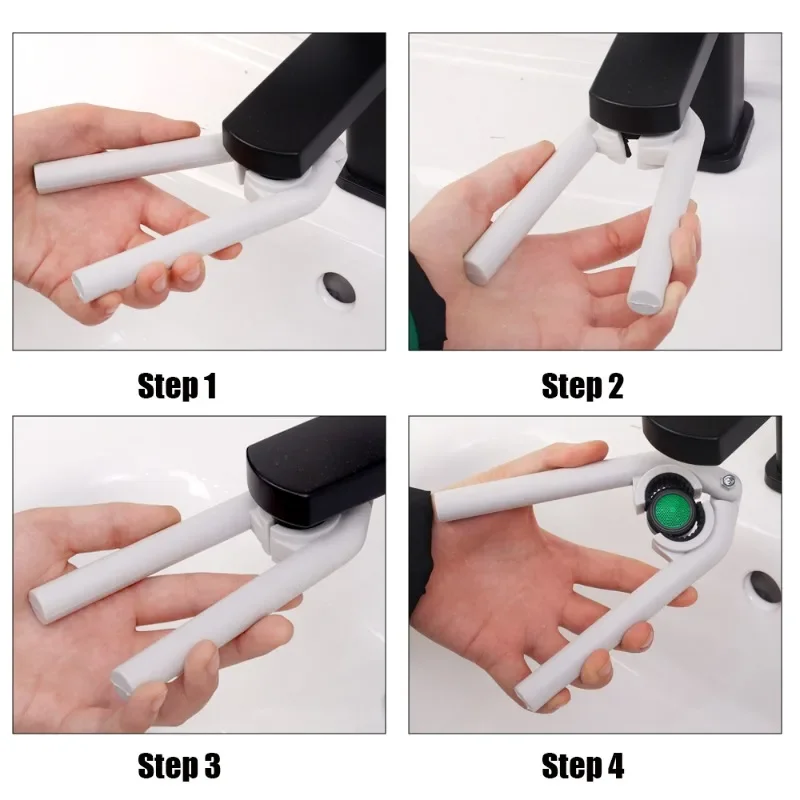 Step 1

Step 2

Step 3

Step 4