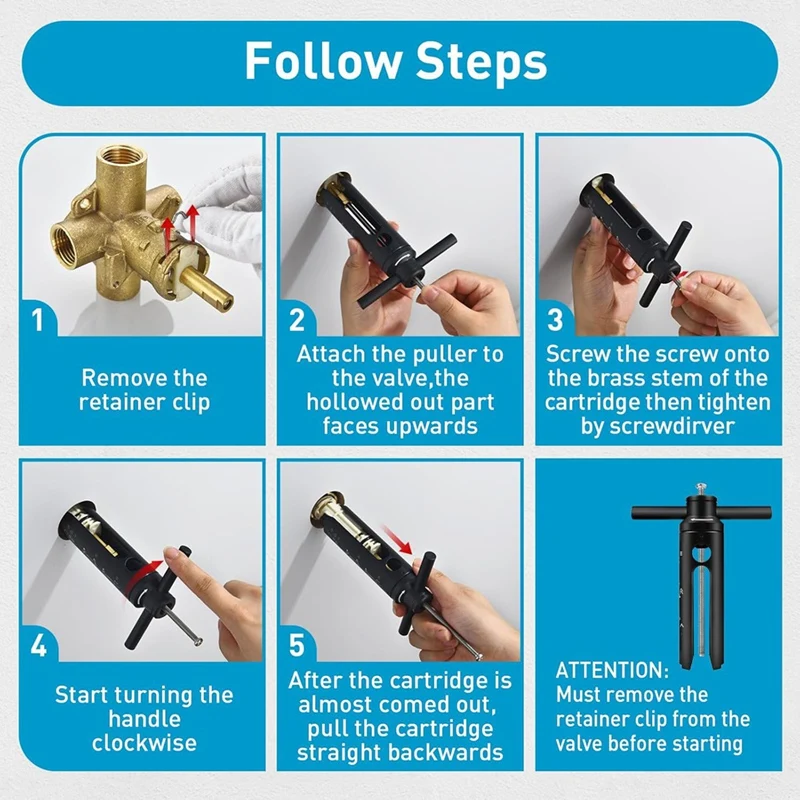 Follow Steps

1
Remove the retainer clip

2
Attach the puller to the valve,the hollowed out part faces upwards

3
Screw the screw onto the brass stem of the cartridge then tighten by screwdirver

4
Start turning the handle clockwise

5
After the cartridge is almost comed out, pull the cartridge straight backwards

ATTENTION:
Must remove the retainer clip from the valve before starting