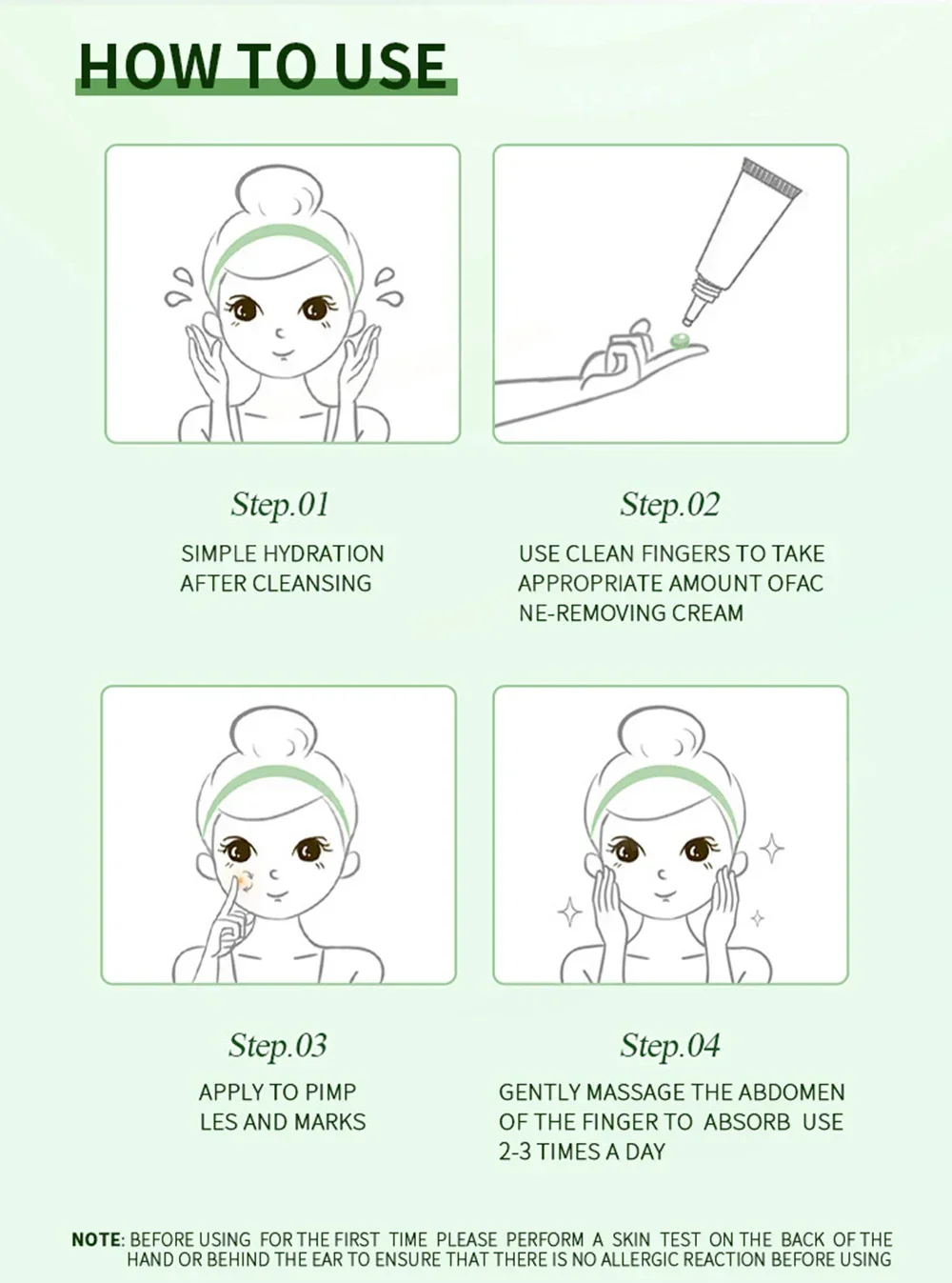 HOW TO USE

Step.01

SIMPLE HYDRATION AFTER CLEANSING

Step.02

USE CLEAN FINGERS TO TAKE APPROPRIATE AMOUNT OFAC NE-REMOVING CREAM

Step.03

APPLY TO PIMP LES AND MARKS

Step.04

GENTLY MASSAGE THE ABDOMEN OF THE FINGER TO ABSORB USE 2-3 TIMES A DAY

NOTE: BEFORE USING FOR THE FIRST TIME PLEASE PERFORM A SKIN TEST ON THE BACK OF THE HAND OR BEHIND THE EAR TO ENSURE THAT THERE IS NO ALLERGIC REACTION BEFORE USING