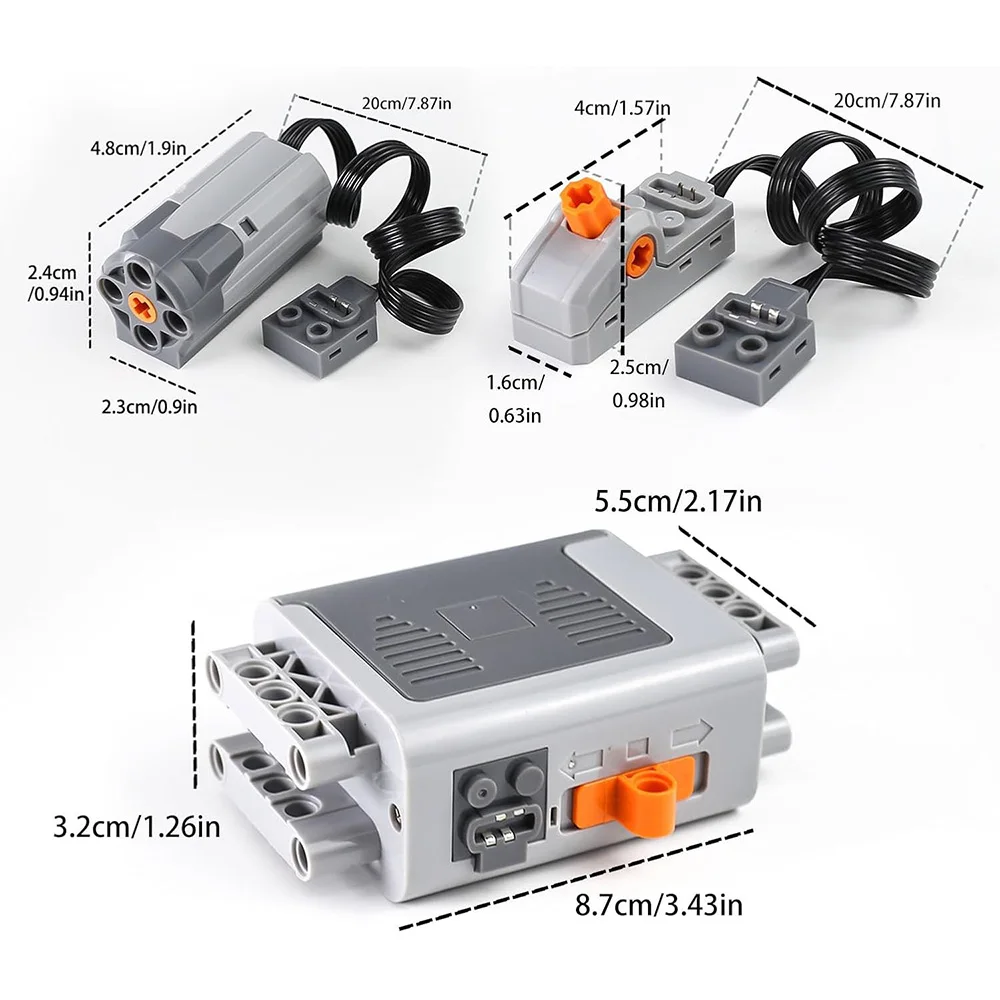 4.8cm/1.9in

20cm/7.87in

2.4cm /0.94in

2.3cm/0.9in

4cm/1.57in

20cm/7.87in

1.6cm/ 0.63in

2.5cm/ 0.98in

5.5cm/2.17in

3.2cm/1.26in

8.7cm/3.43in