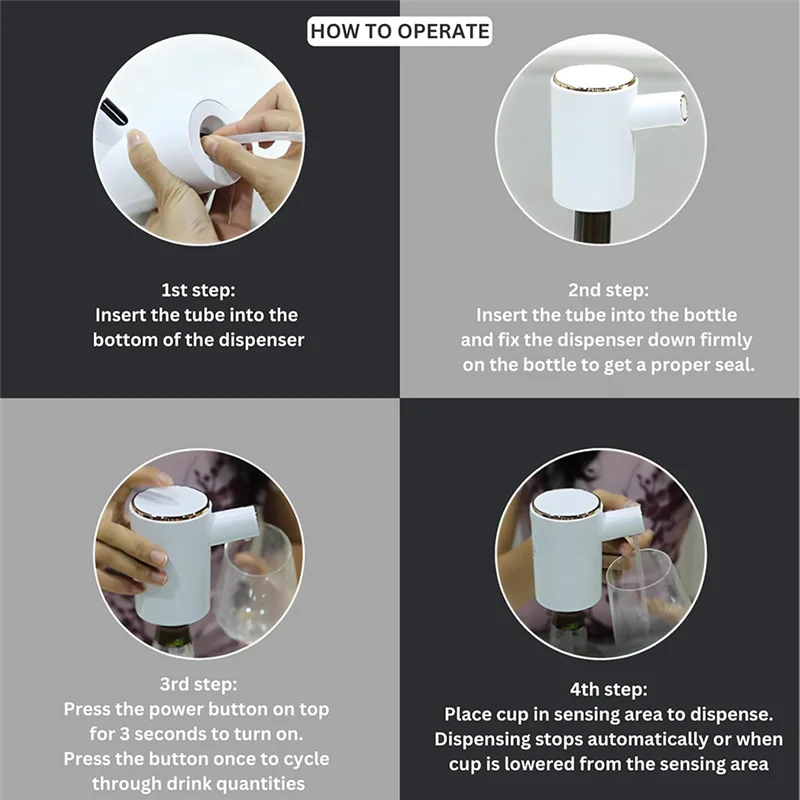 HOW TO OPERATE

1st step:
Insert the tube into the bottom of the dispenser

2nd step:
Insert the tube into the bottle and fix the dispenser down firmly on the bottle to get a proper seal.

3rd step:
Press the power button on top for 3 seconds to turn on. Press the button once to cycle through drink quantities

4th step:
Place cup in sensing area to dispense. Dispensing stops automatically or when cup is lowered from the sensing area