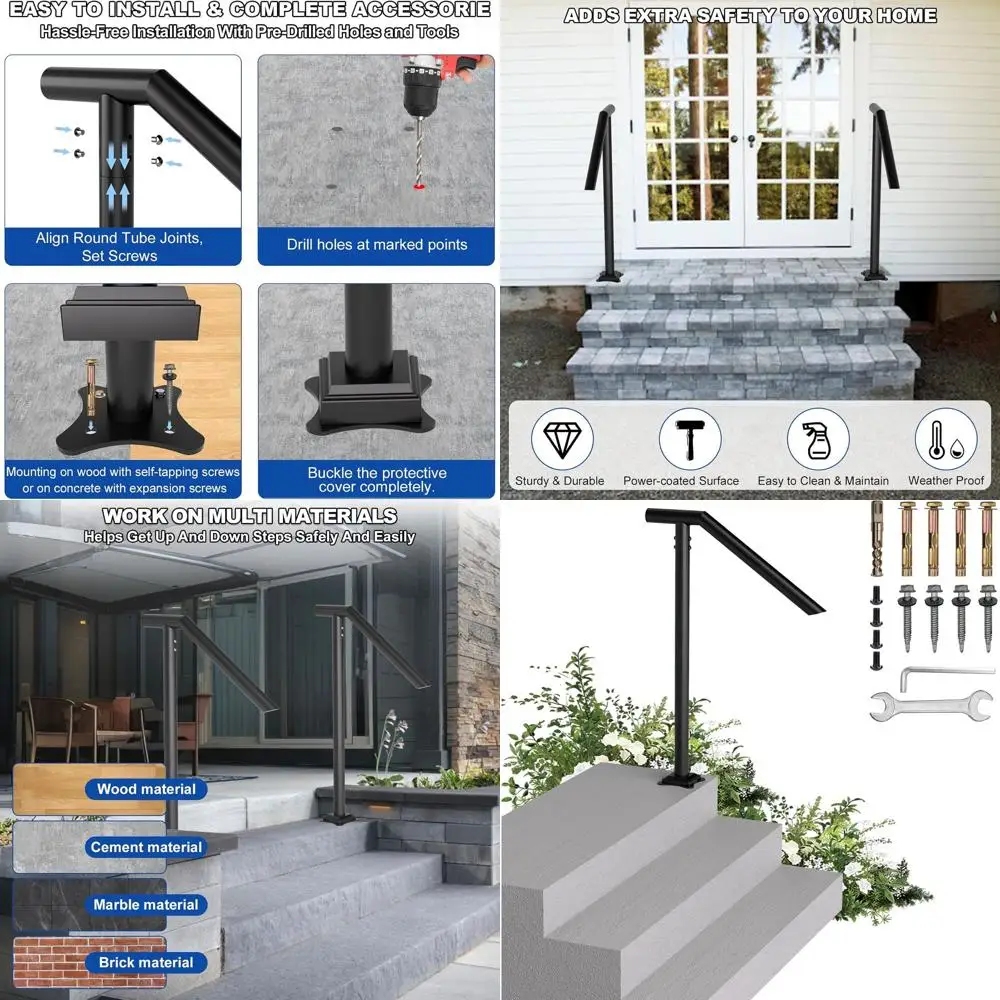 EASY TO INSTALL & COMPLETE ACCESSORIE
Hassle-Free Installation With Pre-Drilled Holes and Tools

Align Round Tube Joints, Set Screws

Drill holes at marked points

Mounting on wood with self-tapping screws or on concrete with expansion screws

Buckle the protective cover completely.

ADDS EXTRA SAFETY TO YOUR HOME

Sturdy & Durable

Power-coated Surface

Easy to Clean & Maintain

Weather Proof

WORK ON MULTI MATERIALS
Helps Get Up And Down Steps Safely And Easily

Wood material

Cement material

Marble material

Brick material