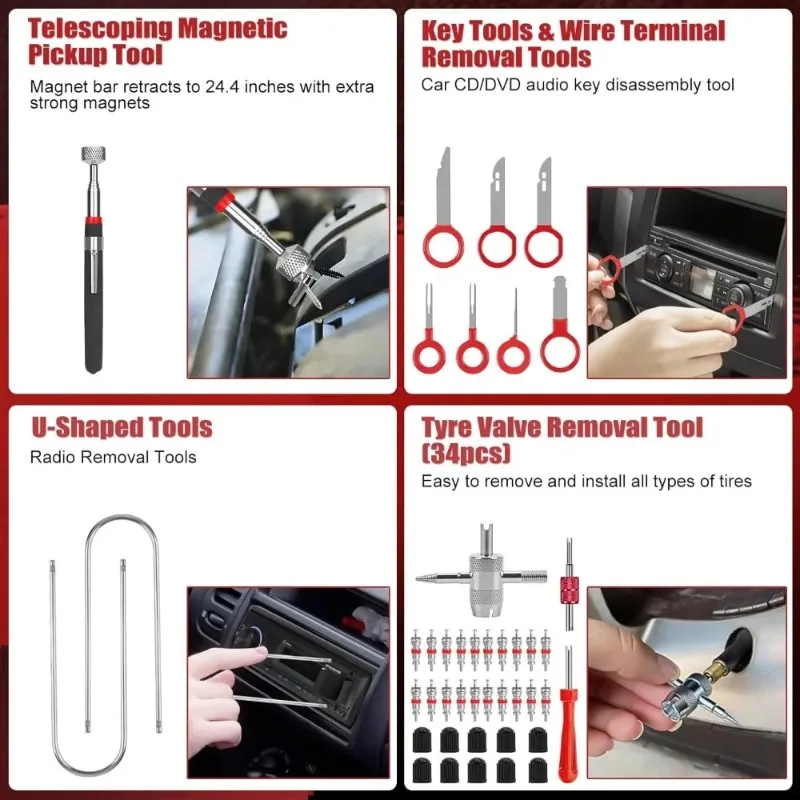 Telescoping Magnetic Pickup Tool

Magnet bar retracts to 24.4 inches with extra strong magnets

Key Tools & Wire Terminal Removal Tools

Car CD/DVD audio key disassembly tool

U-Shaped Tools

Radio Removal Tools

Tyre Valve Removal Tool (34pcs)

Easy to remove and install all types of tires