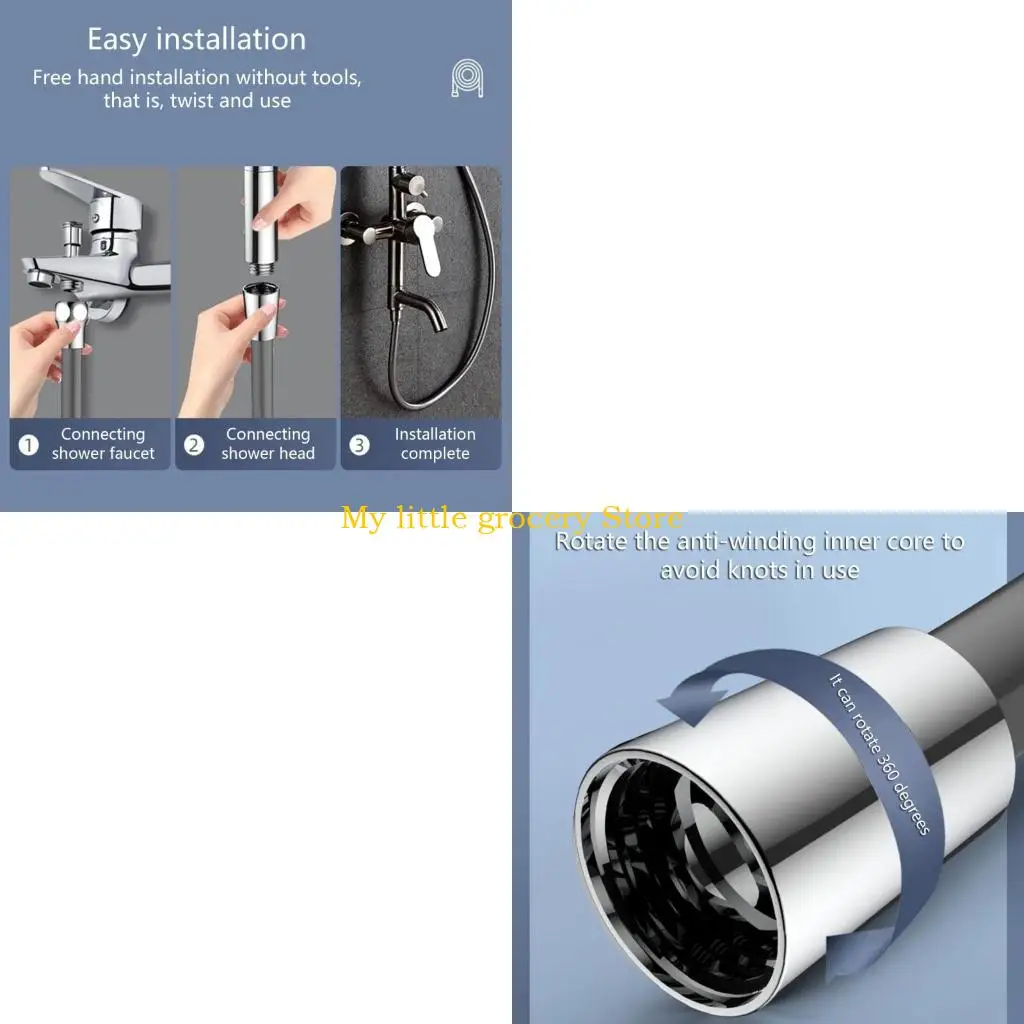 Easy installation

Free hand installation without tools, that is, twist and use

1 Connecting shower faucet

2 Connecting shower head

3 Installation complete

My little grocery Store

Rotate the anti-winding inner core to avoid knots in use

It can rotate 360 degrees