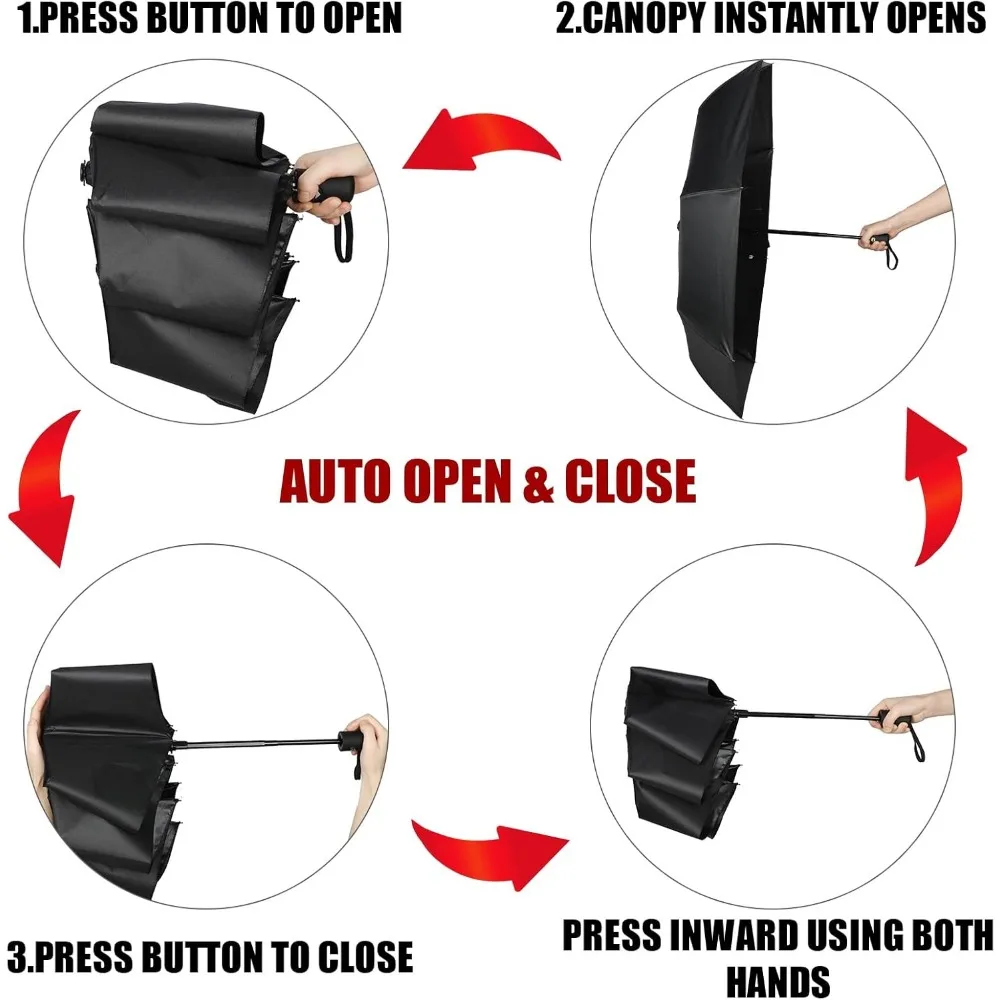 1.PRESS BUTTON TO OPEN

2.CANOPY INSTANTLY OPENS

AUTO OPEN & CLOSE

3.PRESS BUTTON TO CLOSE

PRESS INWARD USING BOTH HANDS