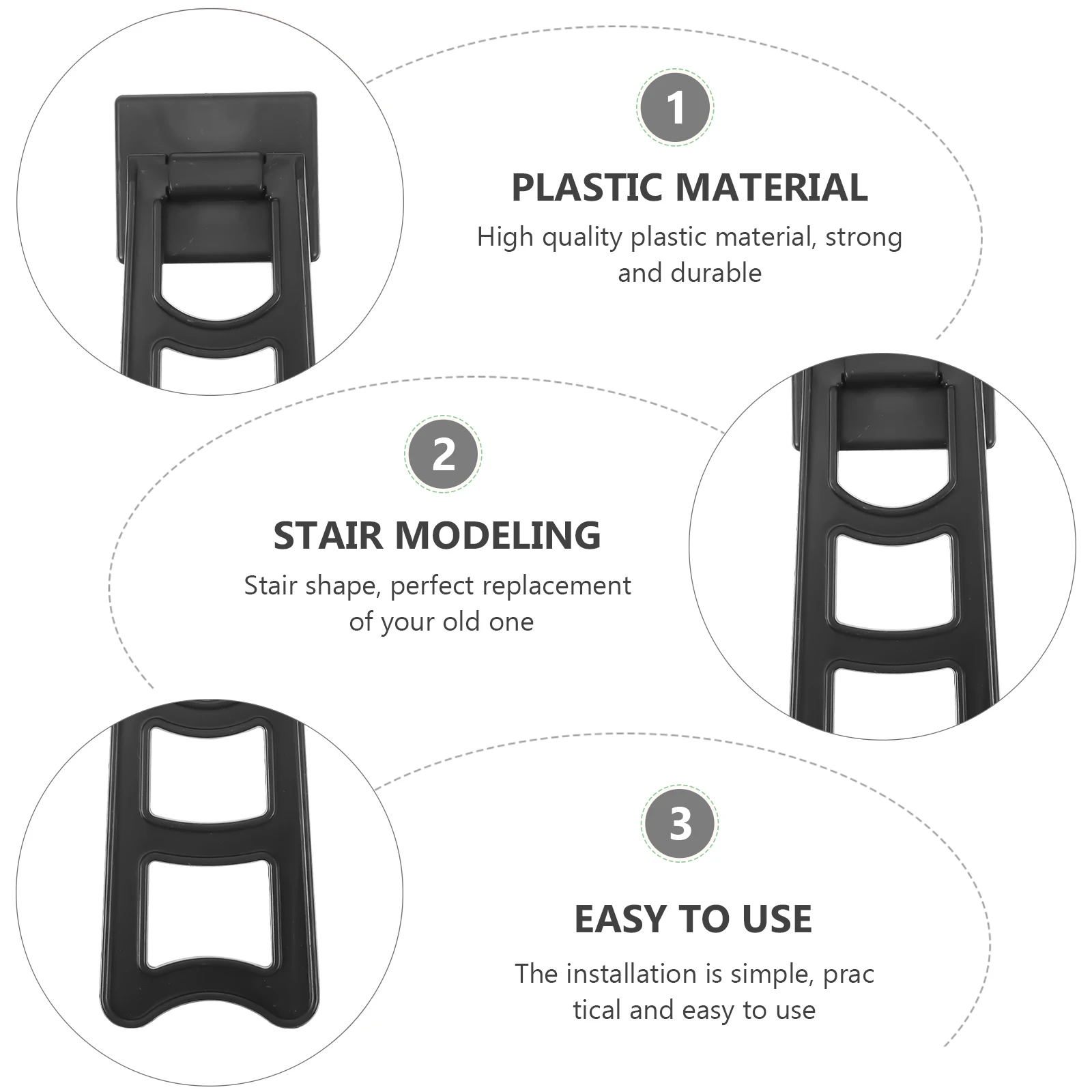 1

PLASTIC MATERIAL

High quality plastic material, strong and durable

2

STAIR MODELING

Stair shape, perfect replacement of your old one

3

EASY TO USE

The installation is simple, prac tical and easy to use