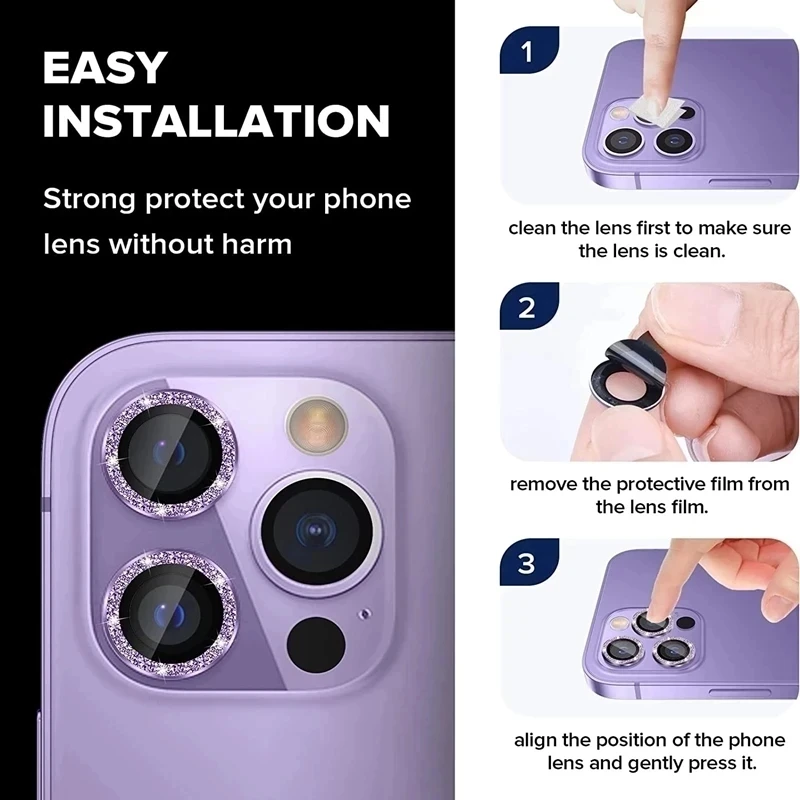 EASY INSTALLATION

Strong protect your phone lens without harm

1

clean the lens first to make sure the lens is clean.

2

remove the protective film from the lens film.

3

align the position of the phone lens and gently press it.