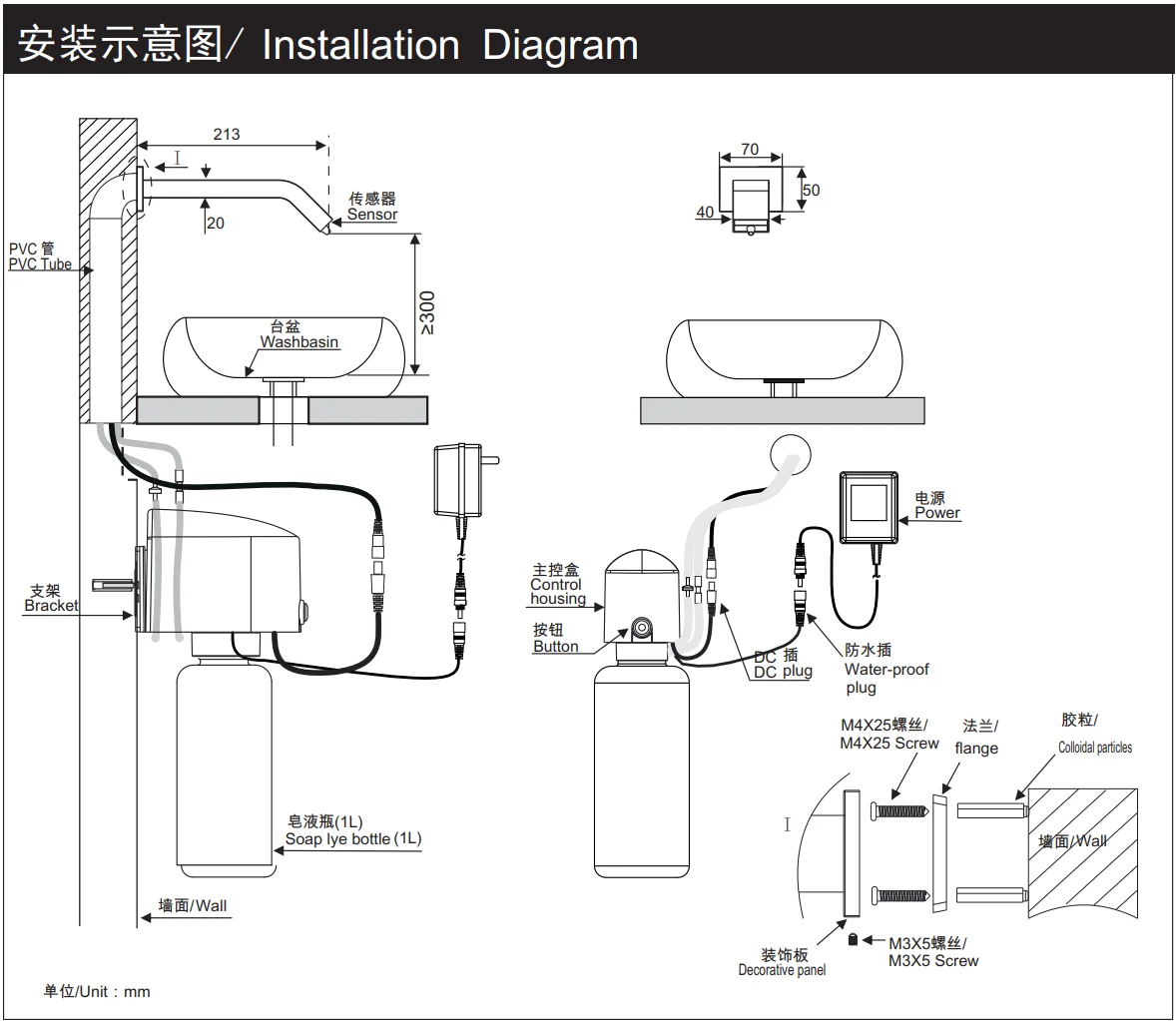 安装示意图/ Installation Diagram

213

I

20

传感器
Sensor

PVC 管
PVC Tube

≥300

台盆
Washbasin

支架
Bracket

皂液瓶(1L)
Soap lye bottle (1L)

墙面/Wall

单位/Unit：mm

70

50

40

电源
Power

主控盒
Control housing

按钮
Button

DC 插
DC plug

防水插
Water-proof plug

M4X25螺丝/
M4X25 Screw

法兰/
flange

胶粒/
Colloidal particles

I

墙面/Wall

装饰板
Decorative panel

M3X5螺丝/
M3X5 Screw