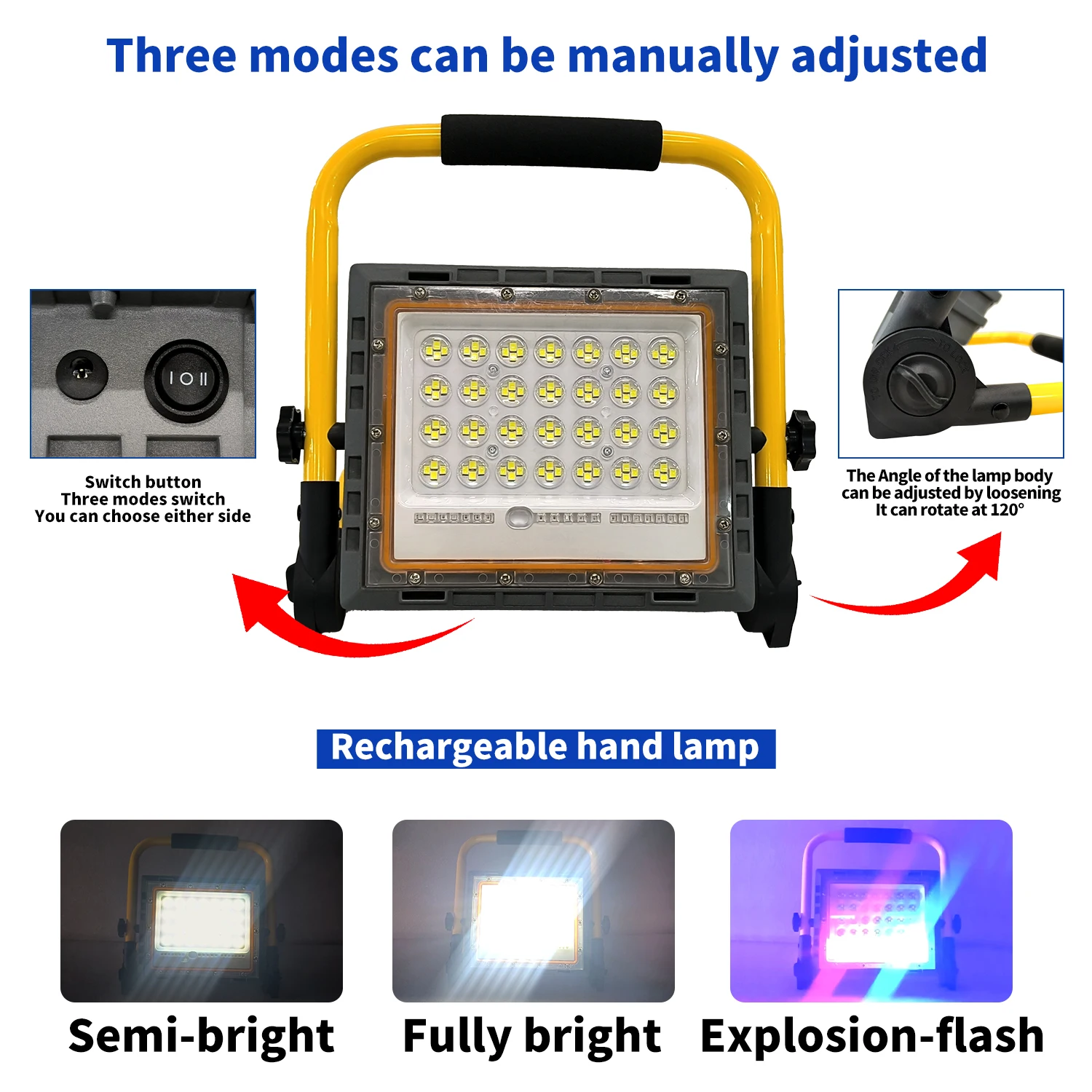 Three modes can be manually adjusted

I O II

Switch button
Three modes switch
You can choose either side

The Angle of the lamp body can be adjusted by loosening
It can rotate at 120°

Rechargeable hand lamp

Semi-bright

Fully bright

Explosion-flash