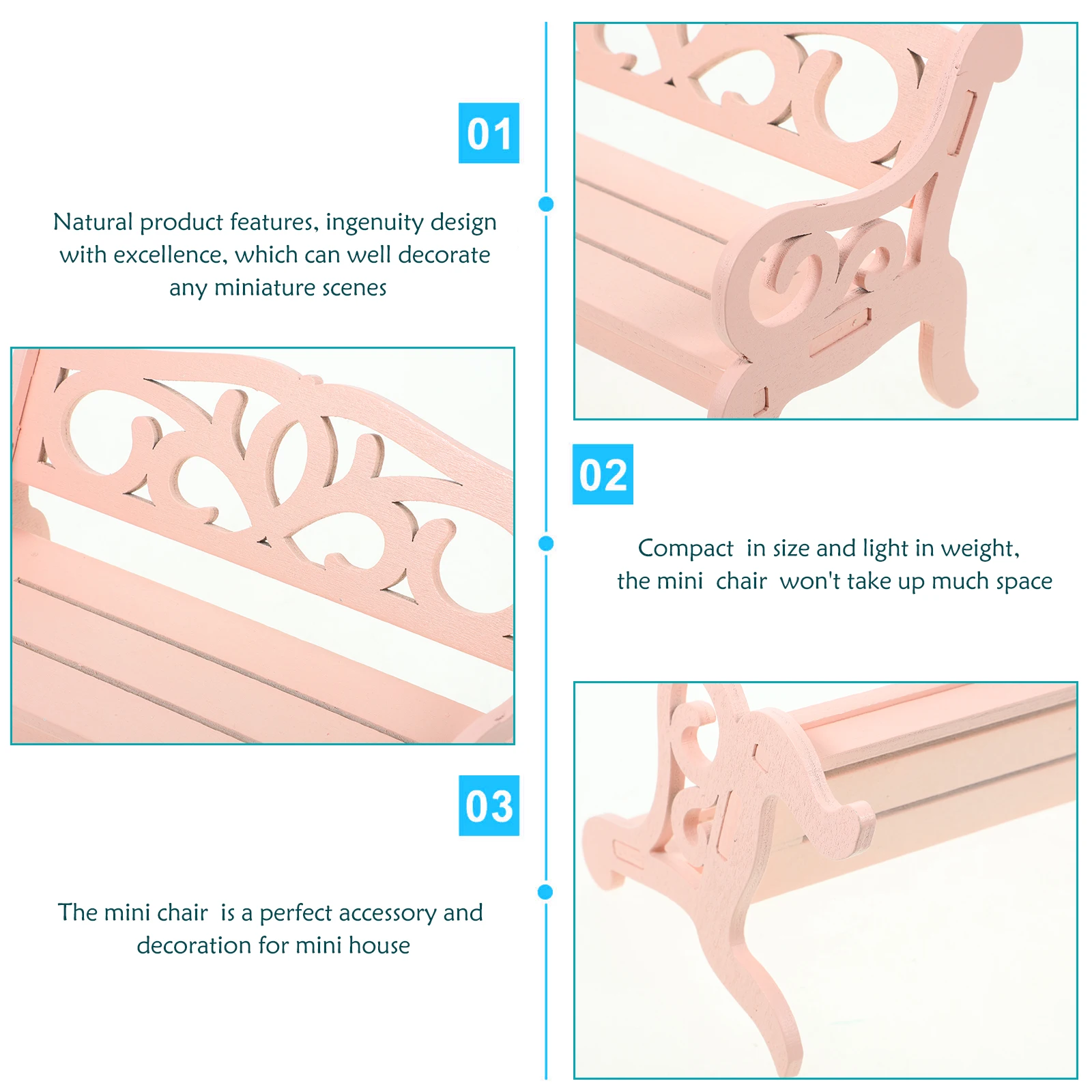 01

Natural product features, ingenuity design with excellence, which can well decorate any miniature scenes

02

Compact in size and light in weight, the mini chair won't take up much space

03

The mini chair is a perfect accessory and decoration for mini house