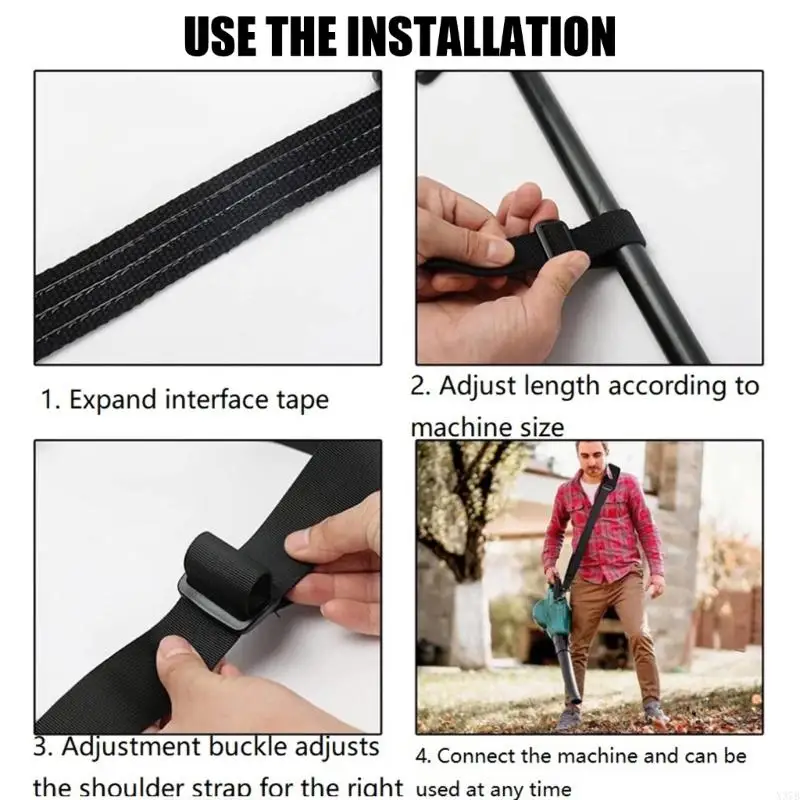 USE THE INSTALLATION

1. Expand interface tape

2. Adjust length according to machine size

3. Adjustment buckle adjusts the shoulder strap for the right

4. Connect the machine and can be used at any time