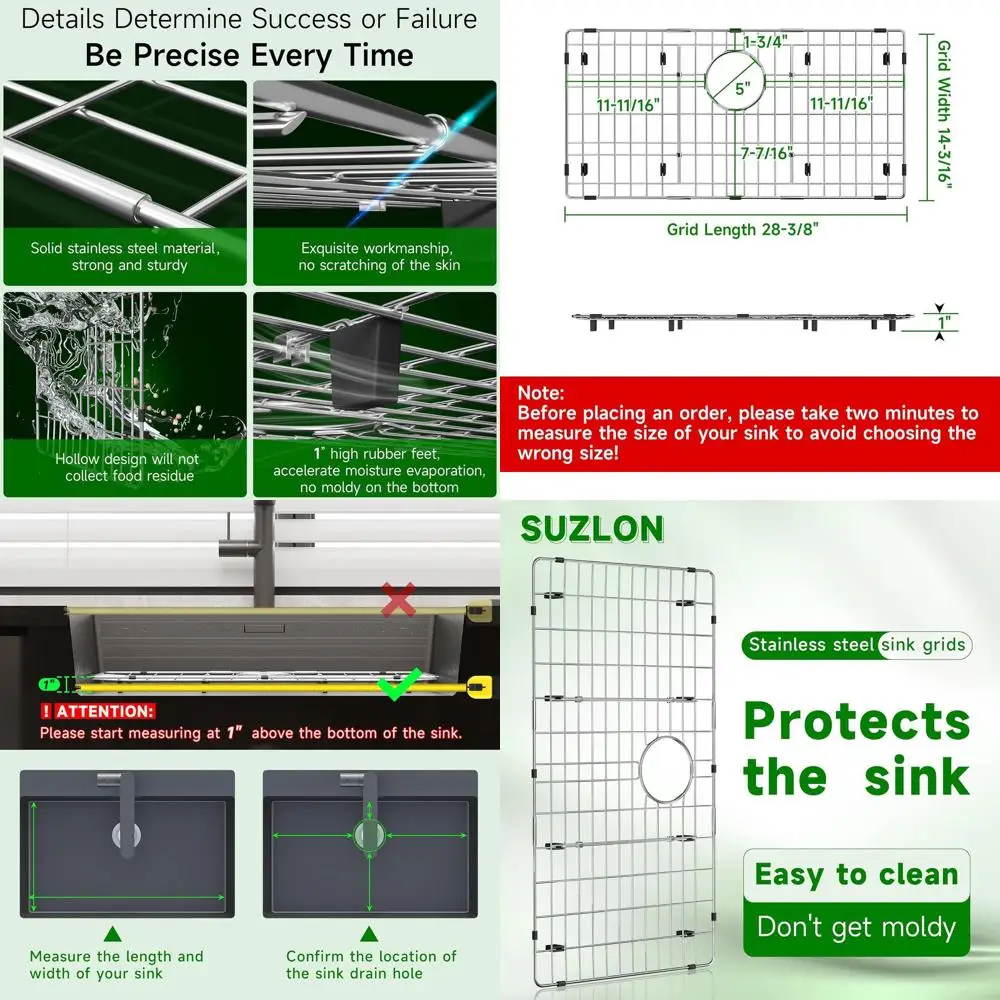 Details Determine Success or Failure
Be Precise Every Time

Solid stainless steel material, strong and sturdy

Exquisite workmanship, no scratching of the skin

Hollow design will not collect food residue

1" high rubber feet, accelerate moisture evaporation, no moldy on the bottom

1-3/4"
5"
11-11/16"
11-11/16"
7-7/16"
Grid Width 14-3/16"
Grid Length 28-3/8"
1"

Note:
Before placing an order, please take two minutes to measure the size of your sink to avoid choosing the wrong size!

1"
! ATTENTION:
Please start measuring at 1" above the bottom of the sink.

Measure the length and width of your sink

Confirm the location of the sink drain hole

SUZLON

Stainless steel sink grids

Protects the sink

Easy to clean

Don't get moldy