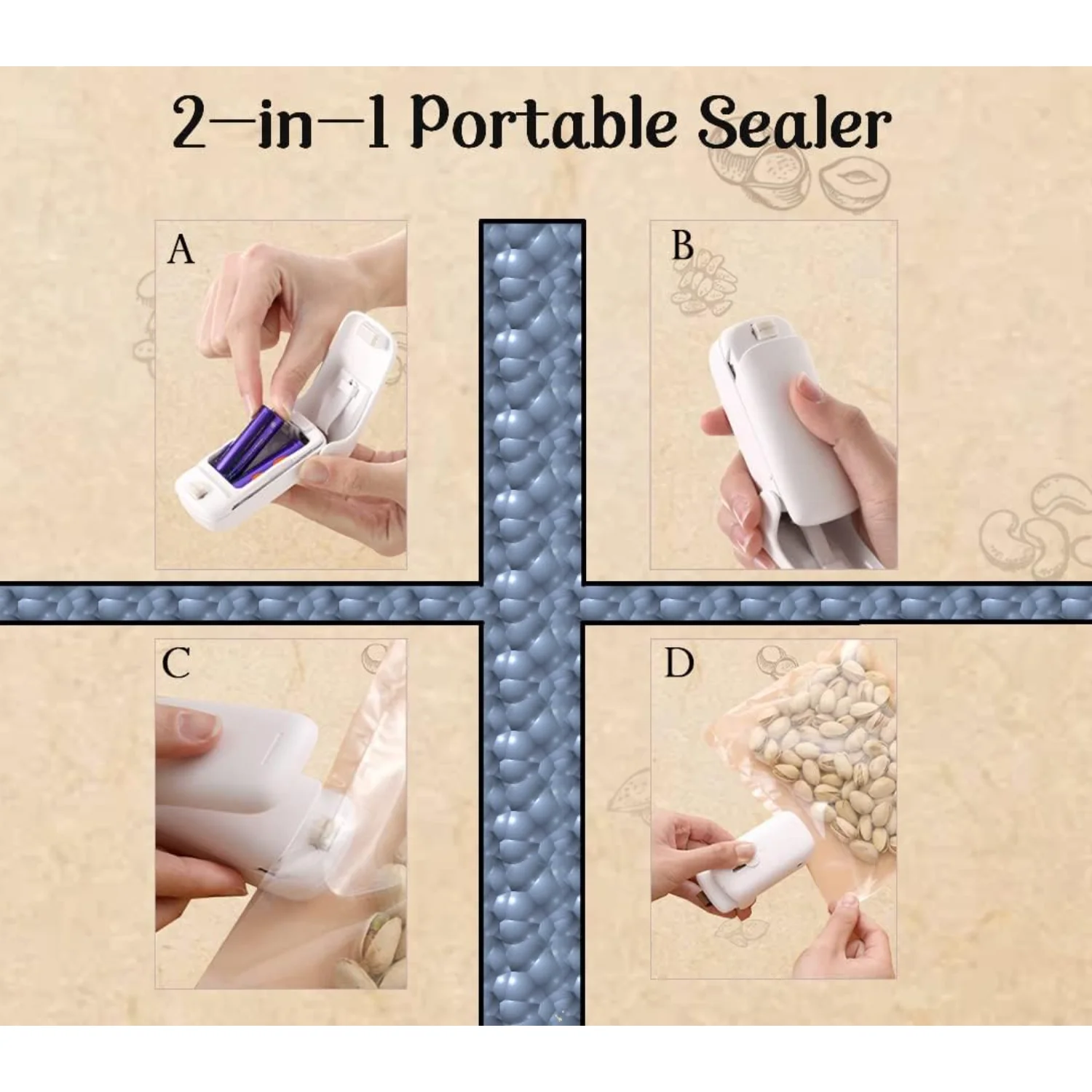 2—in—1 Portable Sealer

A

B

C

D