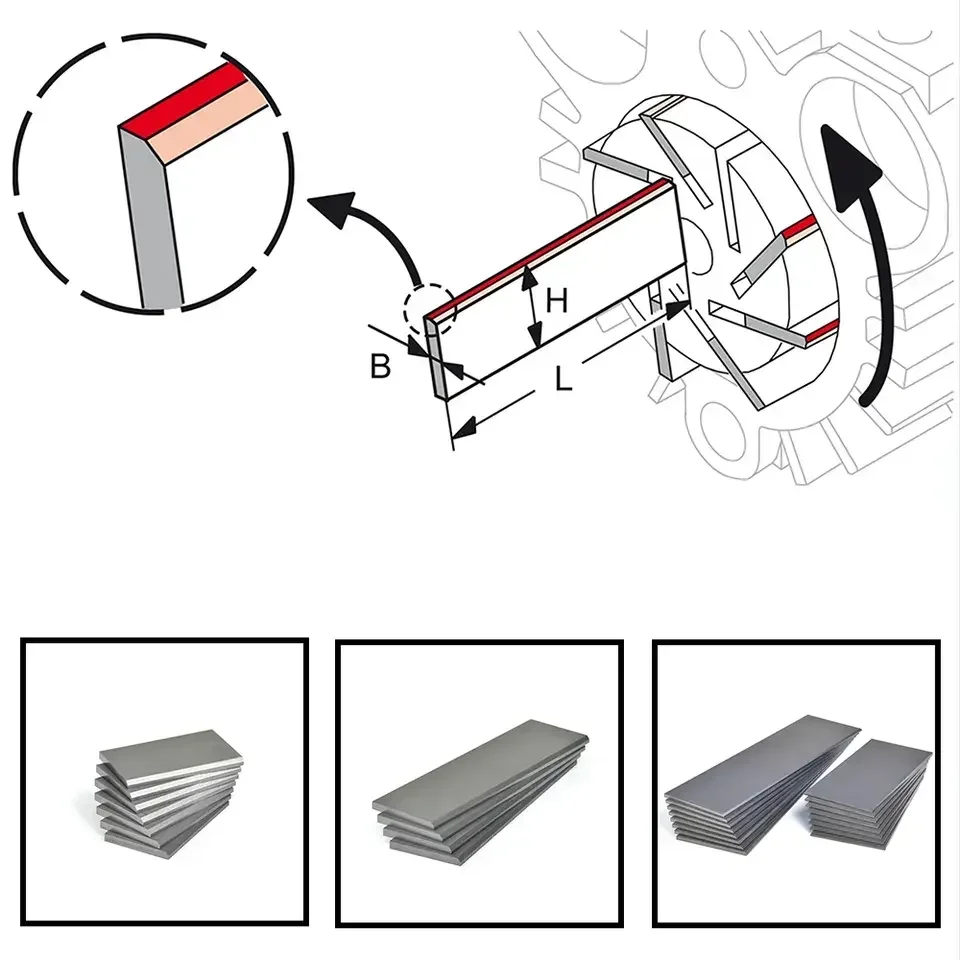 H
B
L