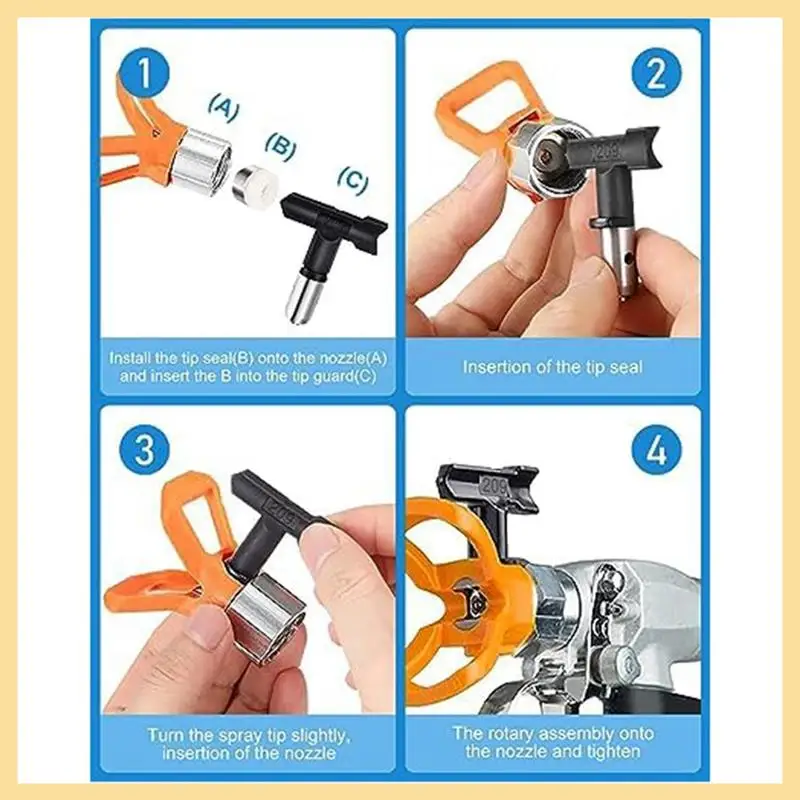 1

(A)

(B)

(C)

Install the tip seal(B) onto the nozzle(A) and insert the B into the tip guard(C)

2

209

Insertion of the tip seal

3

209

Turn the spray tip slightly, insertion of the nozzle

4

209

The rotary assembly onto the nozzle and tighten