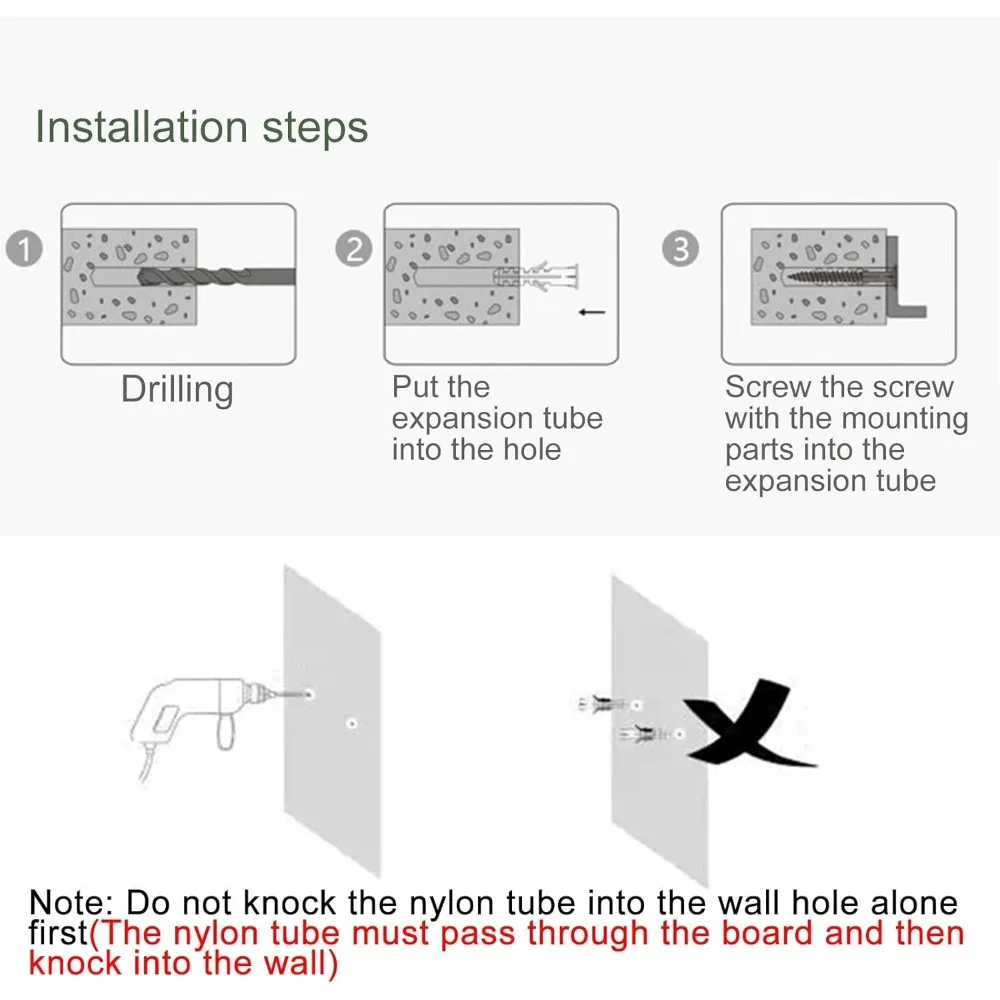 Installation steps

1
Drilling

2
Put the expansion tube into the hole

3
Screw the screw with the mounting parts into the expansion tube

Note: Do not knock the nylon tube into the wall hole alone first(The nylon tube must pass through the board and then knock into the wall)