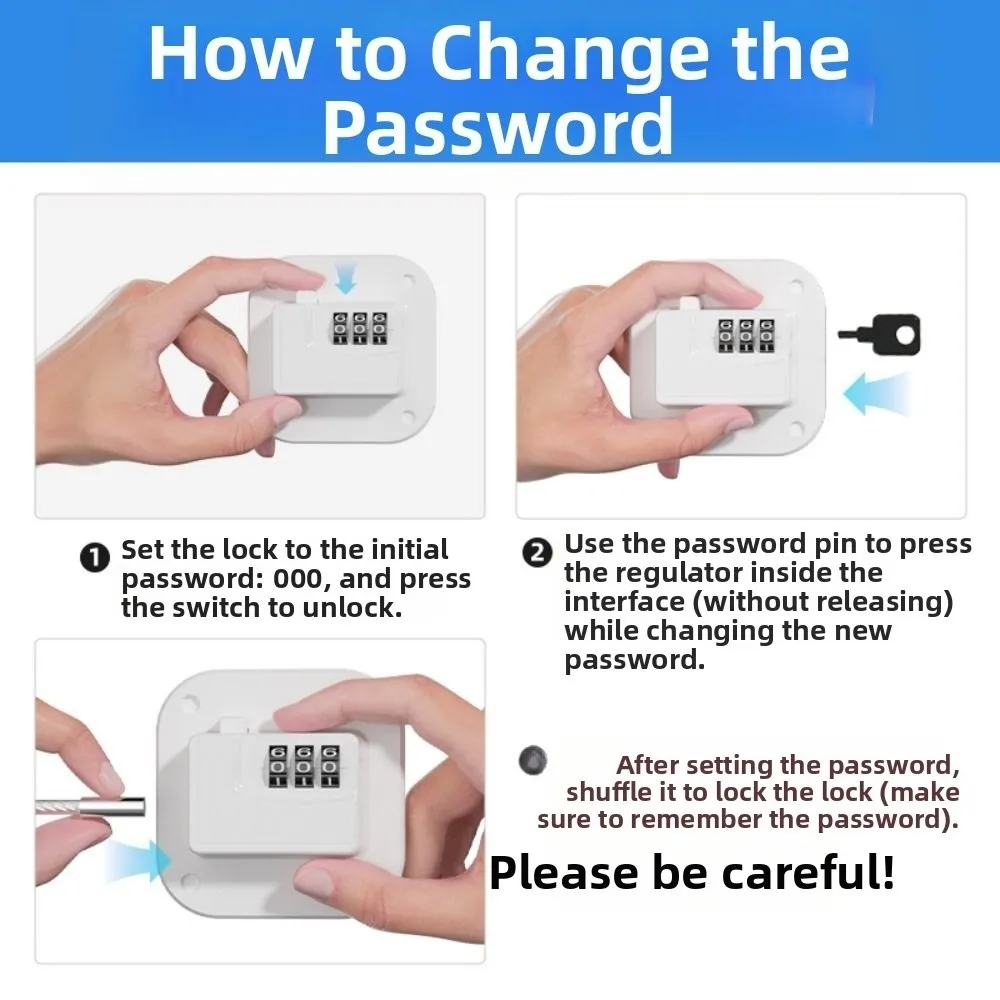 How to Change the Password

❶ Set the lock to the initial password: 000, and press the switch to unlock.

❷ Use the password pin to press the regulator inside the interface (without releasing) while changing the new password.

After setting the password, shuffle it to lock the lock (make sure to remember the password).

Please be careful!