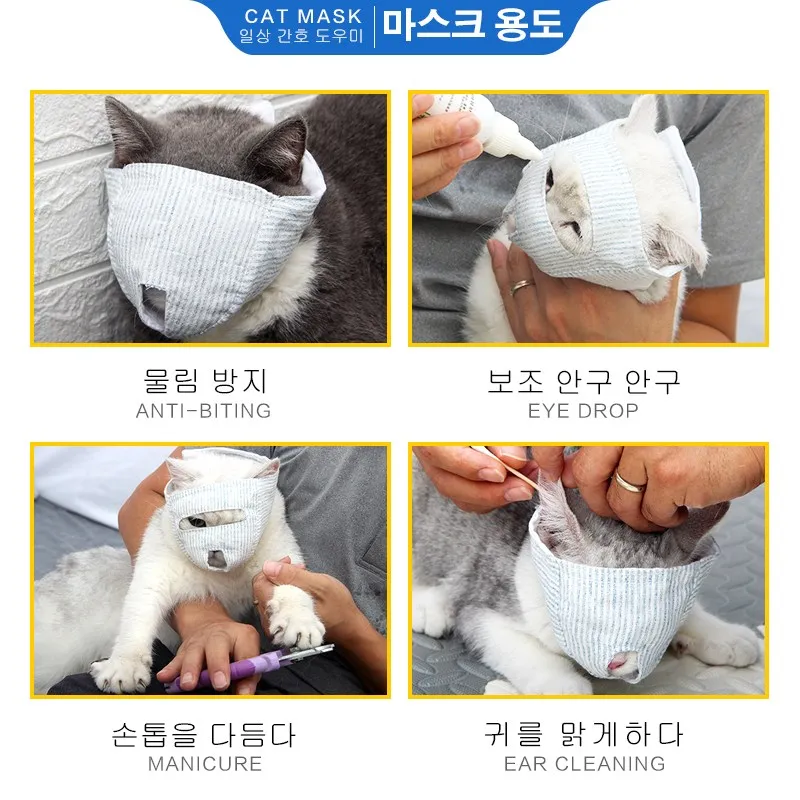 CAT MASK
일상 간호 도우미
마스크 용도

물림 방지
ANTI-BITING

보조 안구 안구
EYE DROP

손톱을 다듬다
MANICURE

귀를 맑게하다
EAR CLEANING