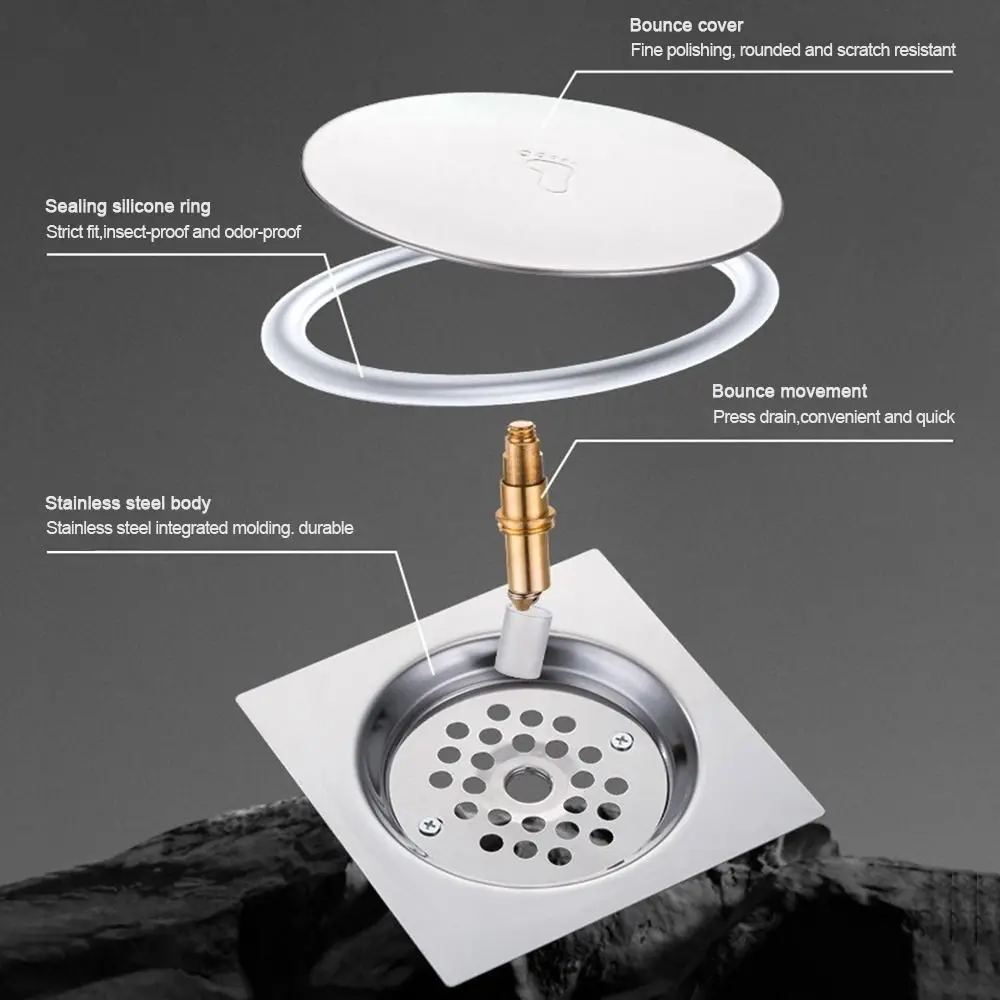 Bounce cover
Fine polishing, rounded and scratch resistant

Sealing silicone ring
Strict fit,insect-proof and odor-proof

Bounce movement
Press drain,convenient and quick

Stainless steel body
Stainless steel integrated molding. durable