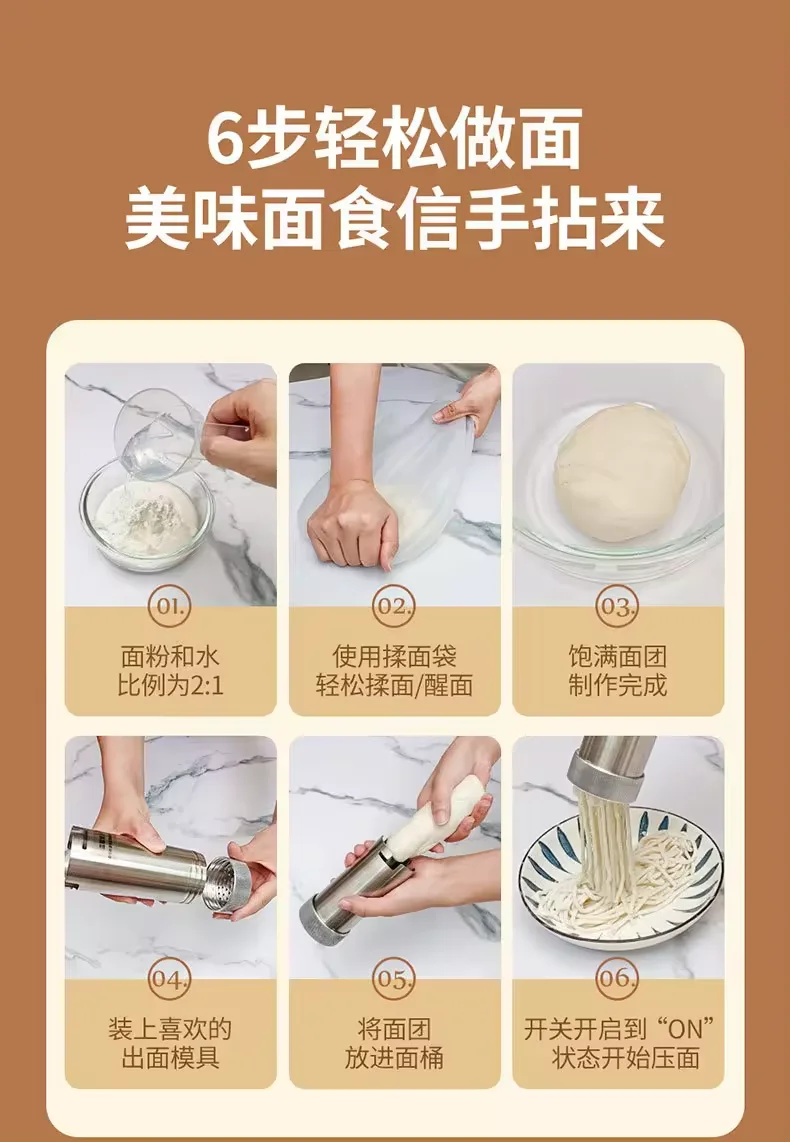 6步轻松做面
美味面食信手拈来

01.
面粉和水
比例为2:1

02.
使用揉面袋
轻松揉面/醒面

03.
饱满面团
制作完成

04.
装上喜欢的
出面模具

05.
将面团
放进面桶

06.
开关开启到“ON”
状态开始压面