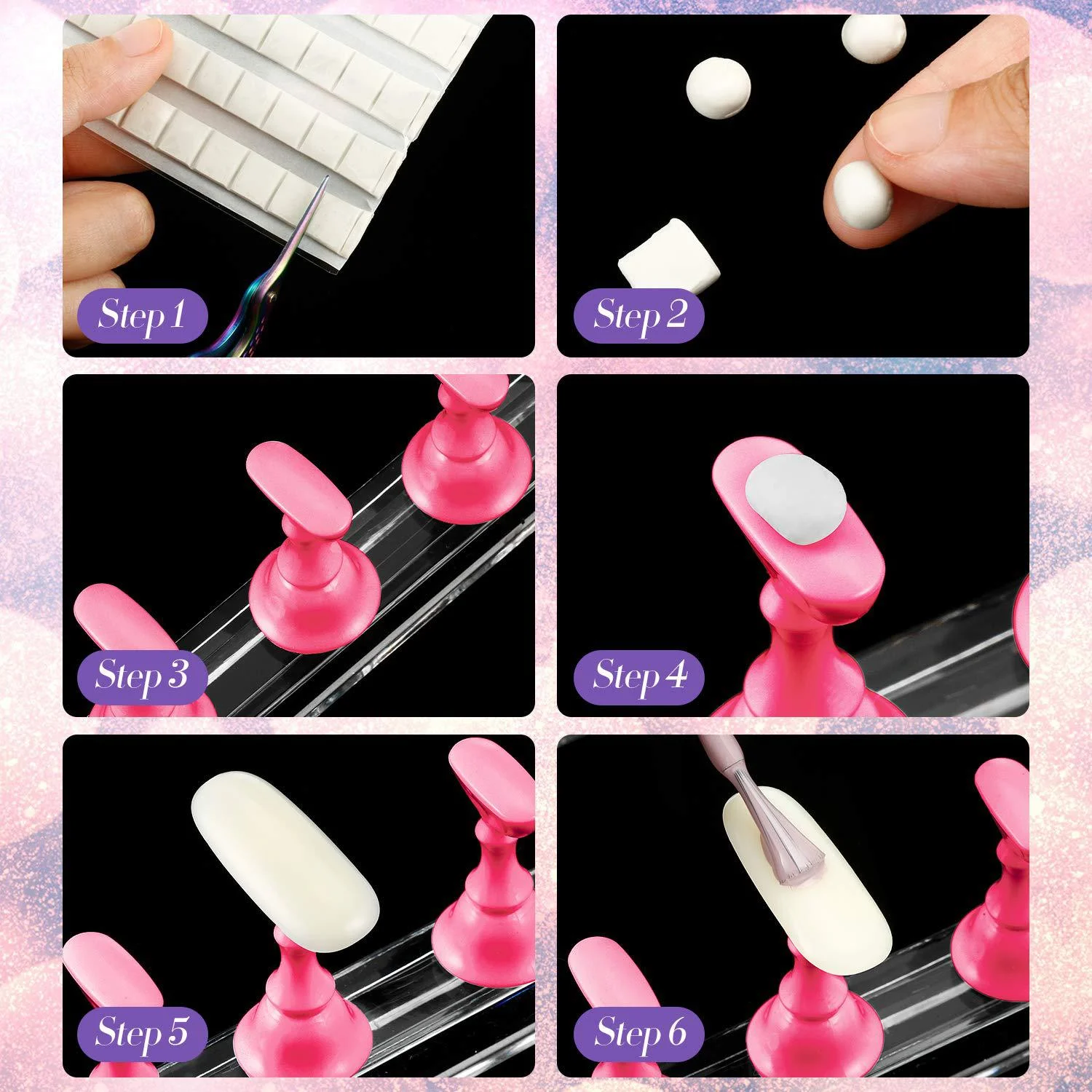 Step 1

Step 2

Step 3

Step 4

Step 5

Step 6